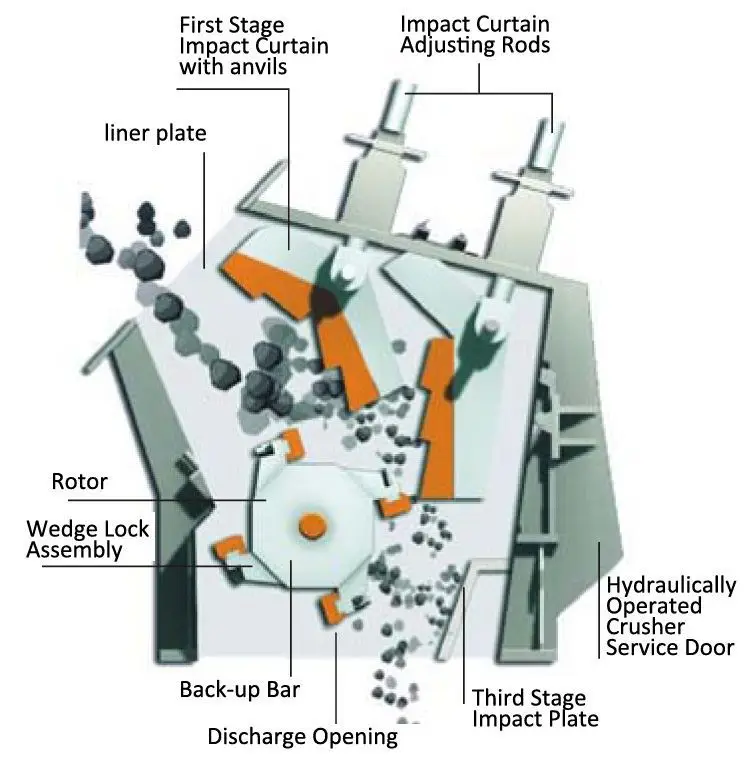 First Stage Impact Curtain with anvils

Impact Curtain Adjusting Rods

liner plate

Rotor

Wedge Lock Assembly

Hydraulically Operated Crusher Service Door

Back-up Bar

Third Stage Impact Plate

Discharge Opening