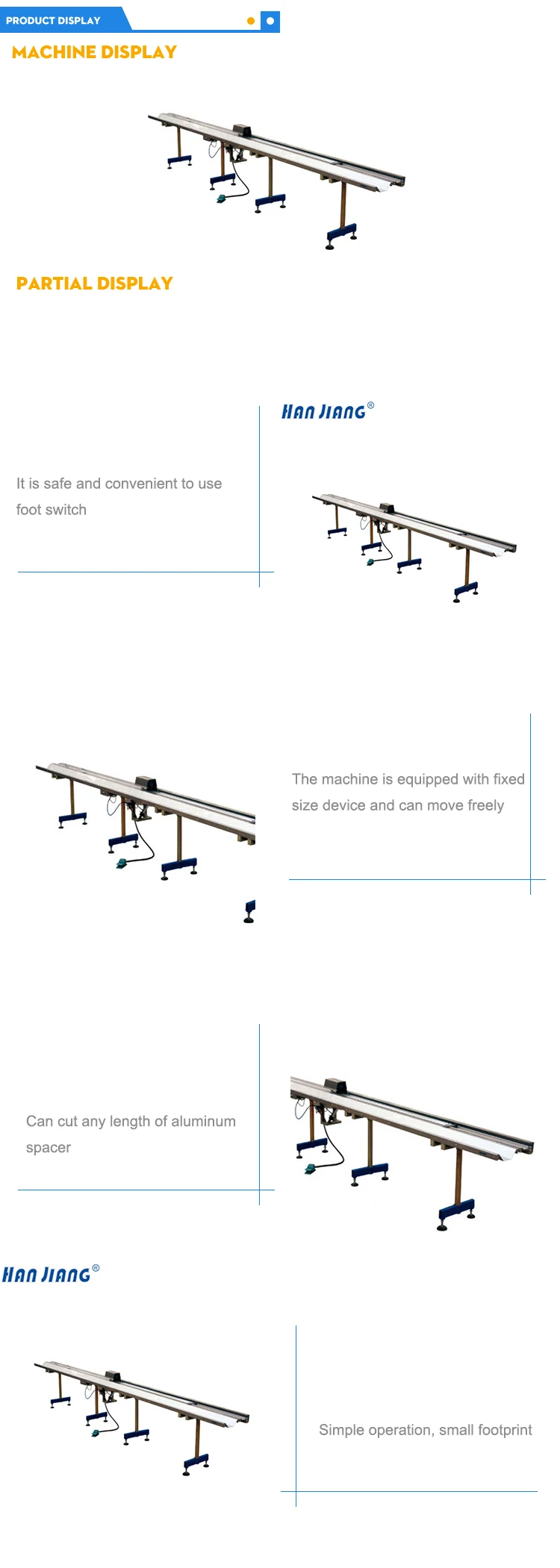 PRODUCT DISPLAY

MACHINE DISPLAY

PARTIAL DISPLAY

HAN JIANG®

It is safe and convenient to use foot switch

The machine is equipped with fixed size device and can move freely

Can cut any length of aluminum spacer

HAN JIANG®

Simple operation, small footprint