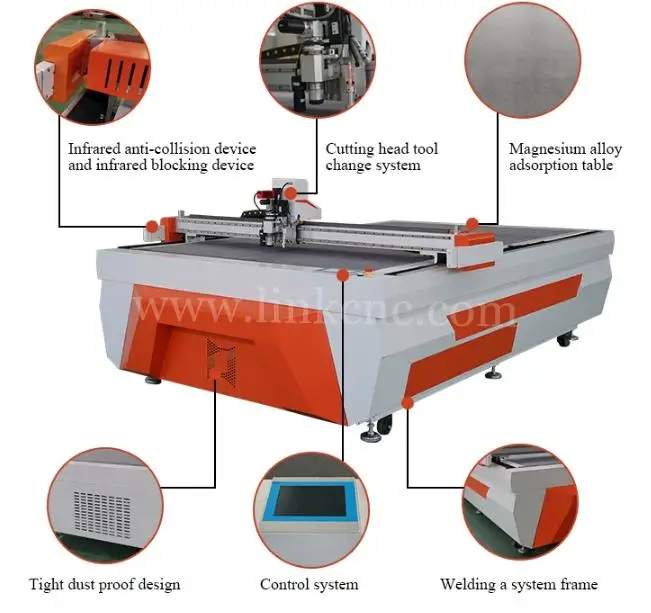 Infrared anti-collision device and infrared blocking device

Cutting head tool change system

Magnesium alloy adsorption table

www.linkcnc.com

Tight dust proof design

Control system

Welding a system frame