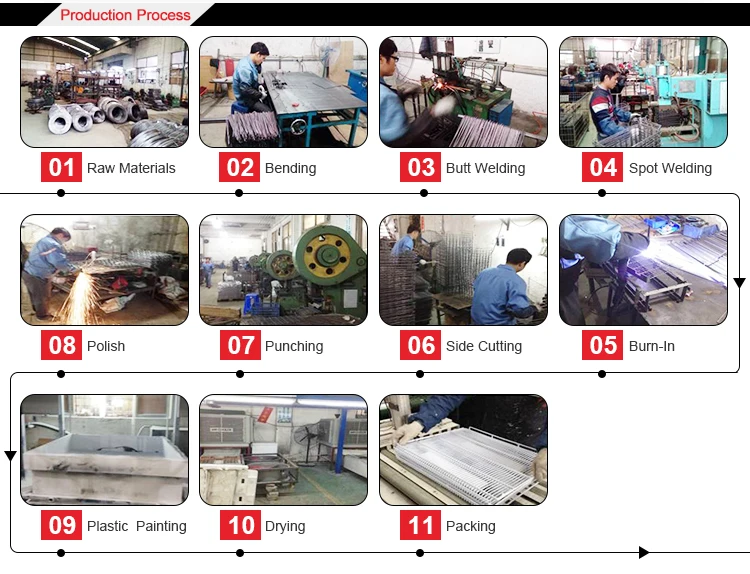 Production Process

01 Raw Materials

02 Bending

03 Butt Welding

04 Spot Welding

08 Polish

07 Punching

06 Side Cutting

05 Burn-In

09 Plastic Painting

10 Drying

11 Packing