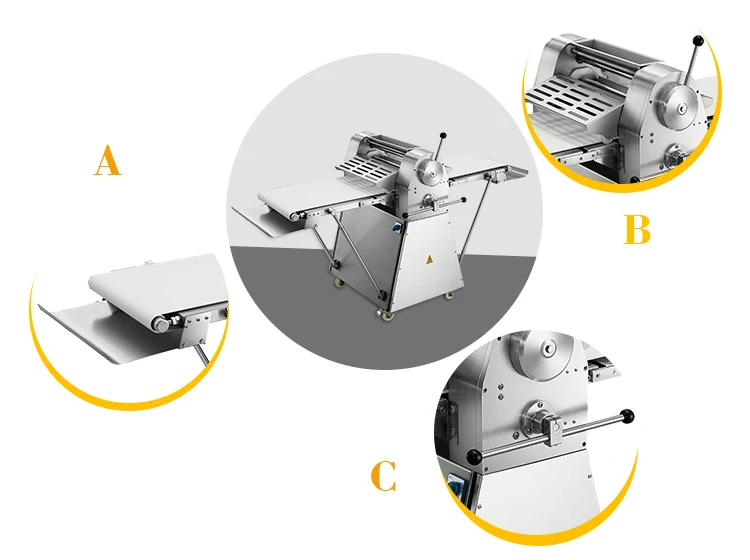 A

B

C