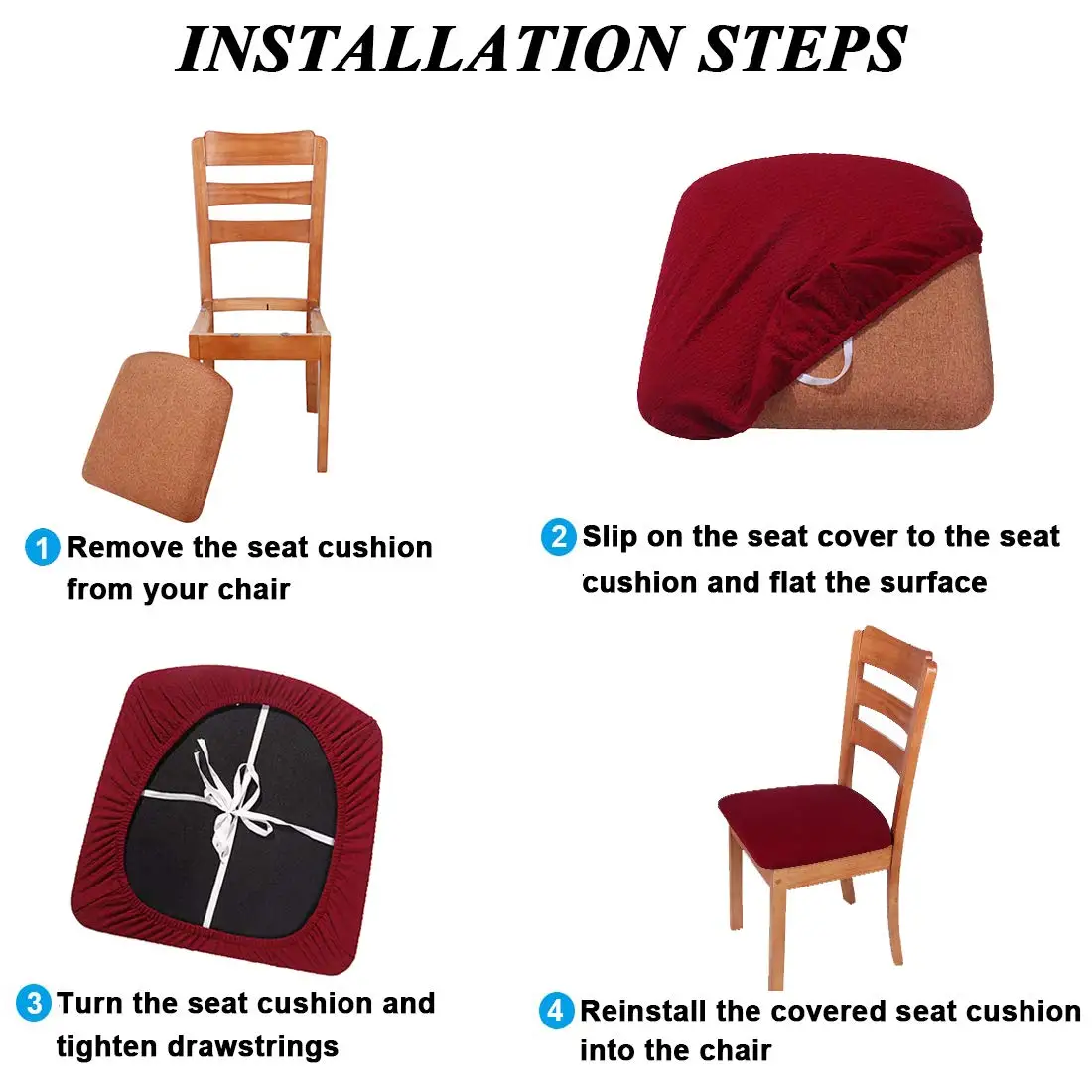 INSTALLATION STEPS

1 Remove the seat cushion from your chair

2 Slip on the seat cover to the seat cushion and flat the surface

3 Turn the seat cushion and tighten drawstrings

4 Reinstall the covered seat cushion into the chair