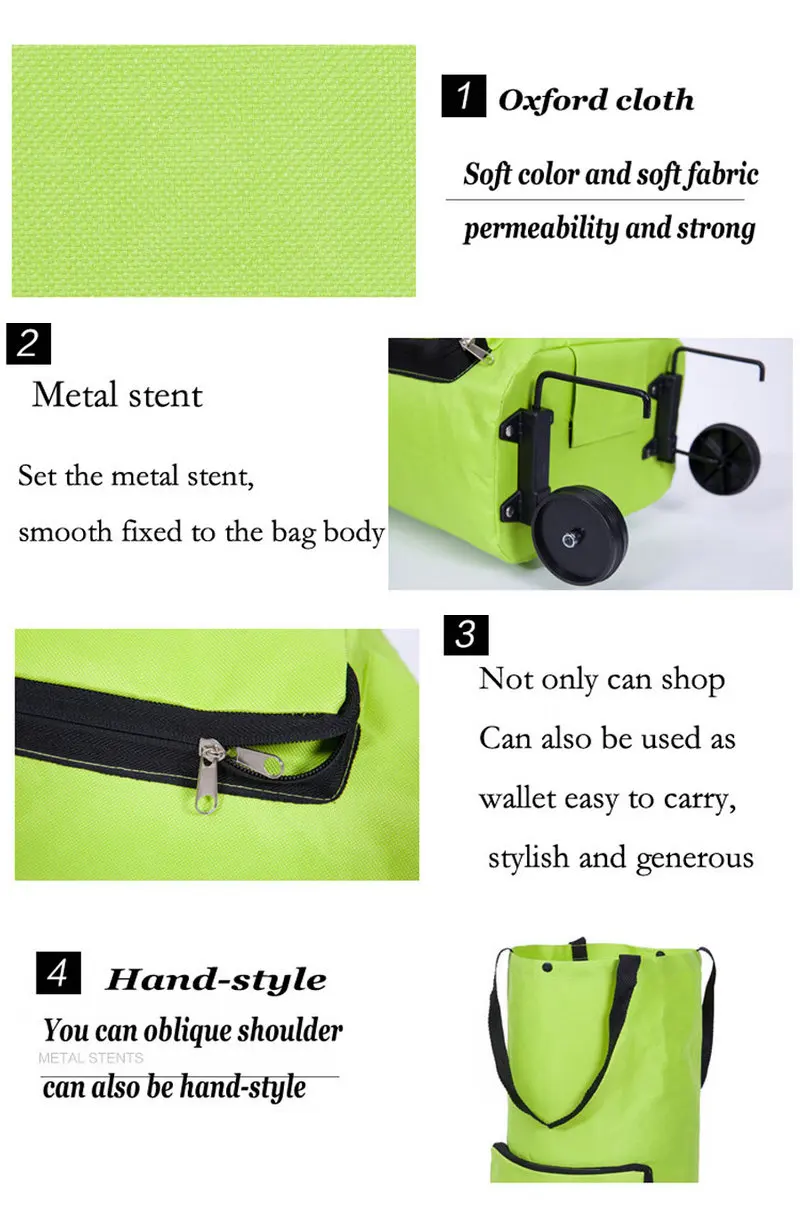 1 Oxford cloth

Soft color and soft fabric

permeability and strong

2

Metal stent

Set the metal stent, smooth fixed to the bag body

3

Not only can shop Can also be used as wallet easy to carry, stylish and generous

4 Hand-style

You can oblique shoulder

METAL STENTS

can also be hand-style