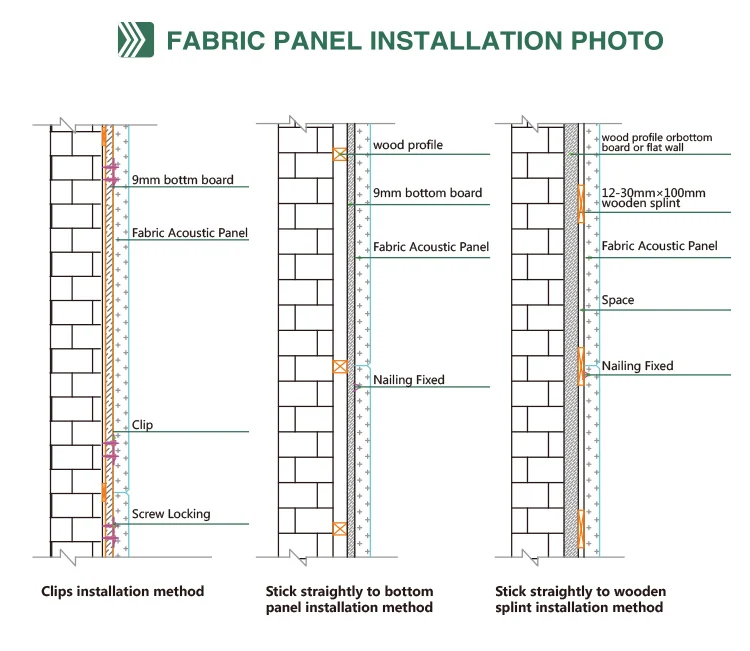 FABRIC PANEL INSTALLATION PHOTO

9mm bottm board

Fabric Acoustic Panel

Clip

Screw Locking

Clips installation method

wood profile

9mm bottom board

Fabric Acoustic Panel

Nailing Fixed

Stick straightly to bottom panel installation method

wood profile orbottom board or flat wall

12-30mm×100mm wooden splint

Fabric Acoustic Panel

Space

Nailing Fixed

Stick straightly to wooden splint installation method