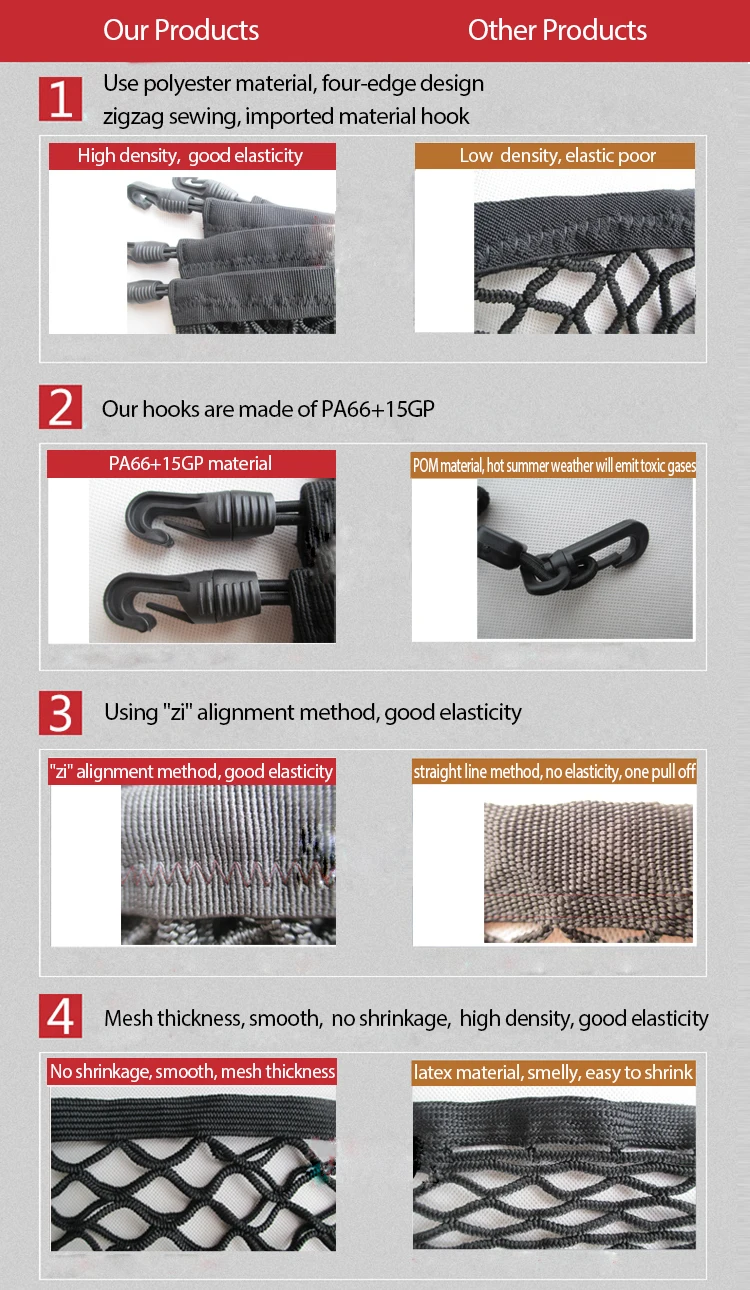 Our Products

Other Products

1 Use polyester material, four-edge design zigzag sewing, imported material hook

High density, good elasticity

Low density, elastic poor

2 Our hooks are made of PA66+15GP

PA66+15GP material

POM material, hot summer weather will emit toxic gases

3 Using "zi" alignment method, good elasticity

"zi" alignment method, good elasticity

straight line method, no elasticity, one pull off

4 Mesh thickness, smooth, no shrinkage, high density, good elasticity

No shrinkage, smooth, mesh thickness

latex material, smelly, easy to shrink