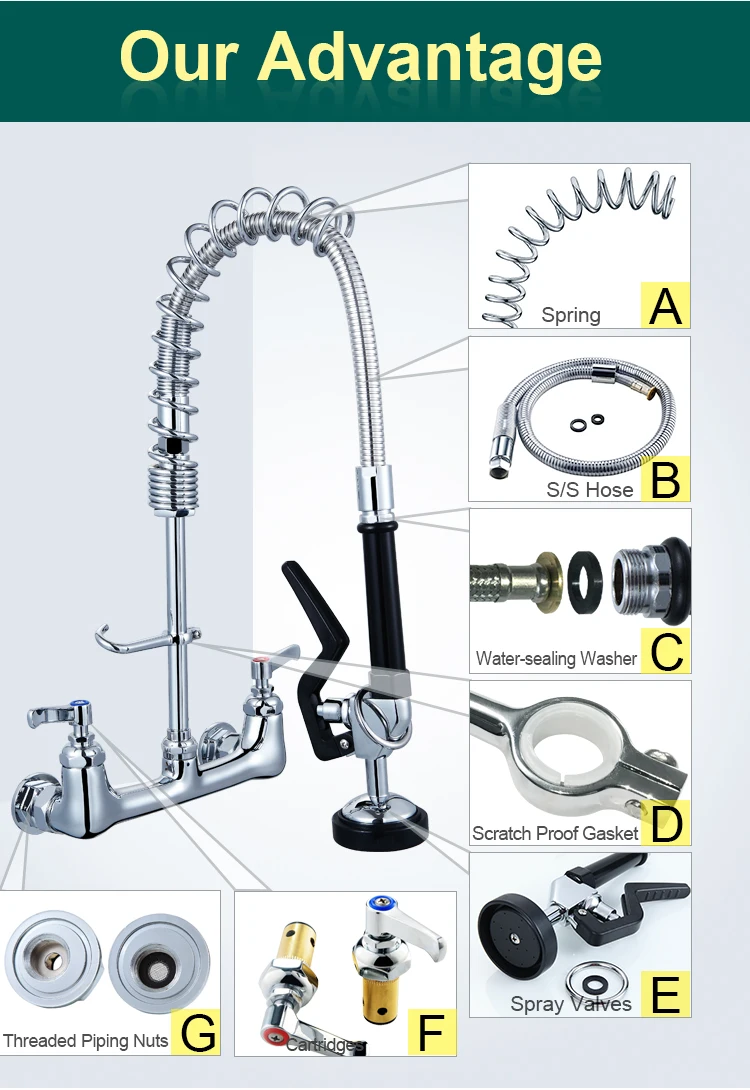 Our Advantage

Spring A

S/S Hose B

Water-sealing Washer C

Scratch Proof Gasket D

Spray Valves E

Threaded Piping Nuts G

Cartridges F