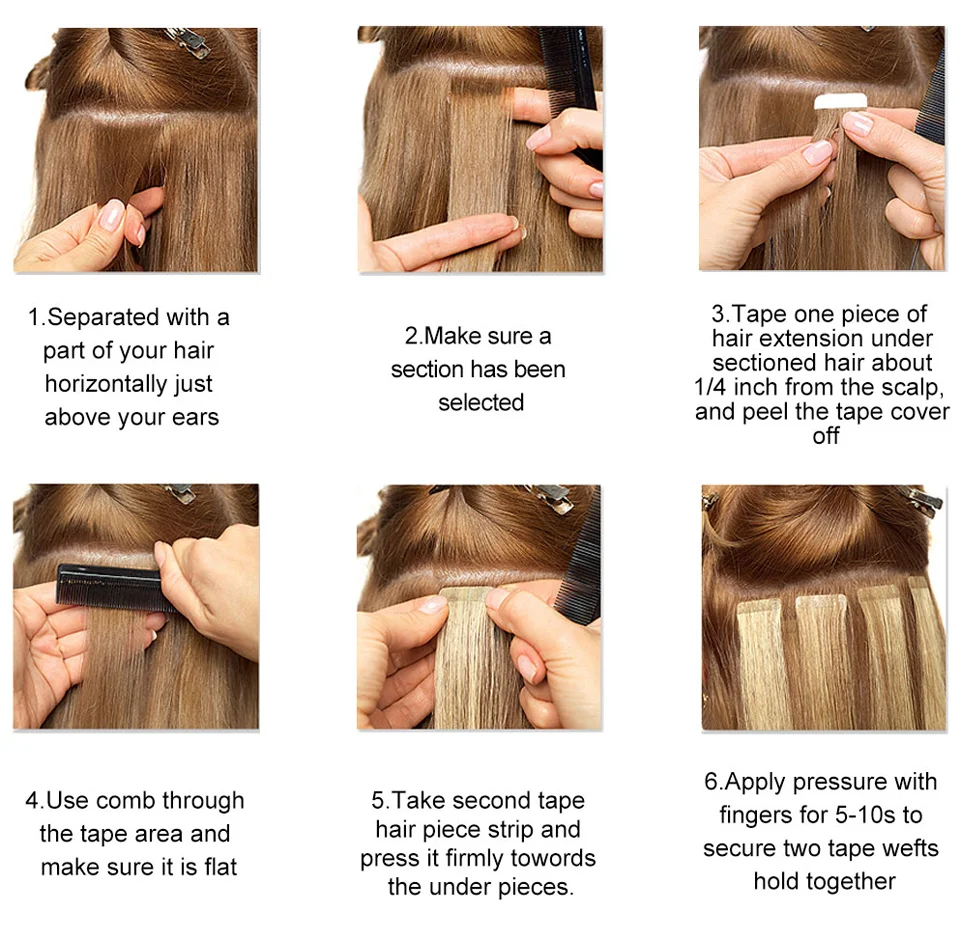 1.Separated with a part of your hair horizontally just above your ears

2.Make sure a section has been selected

3.Tape one piece of hair extension under sectioned hair about 1/4 inch from the scalp, and peel the tape cover off

4.Use comb through the tape area and make sure it is flat

5.Take second tape hair piece strip and press it firmly towords the under pieces.

6.Apply pressure with fingers for 5-10s to secure two tape wefts hold together