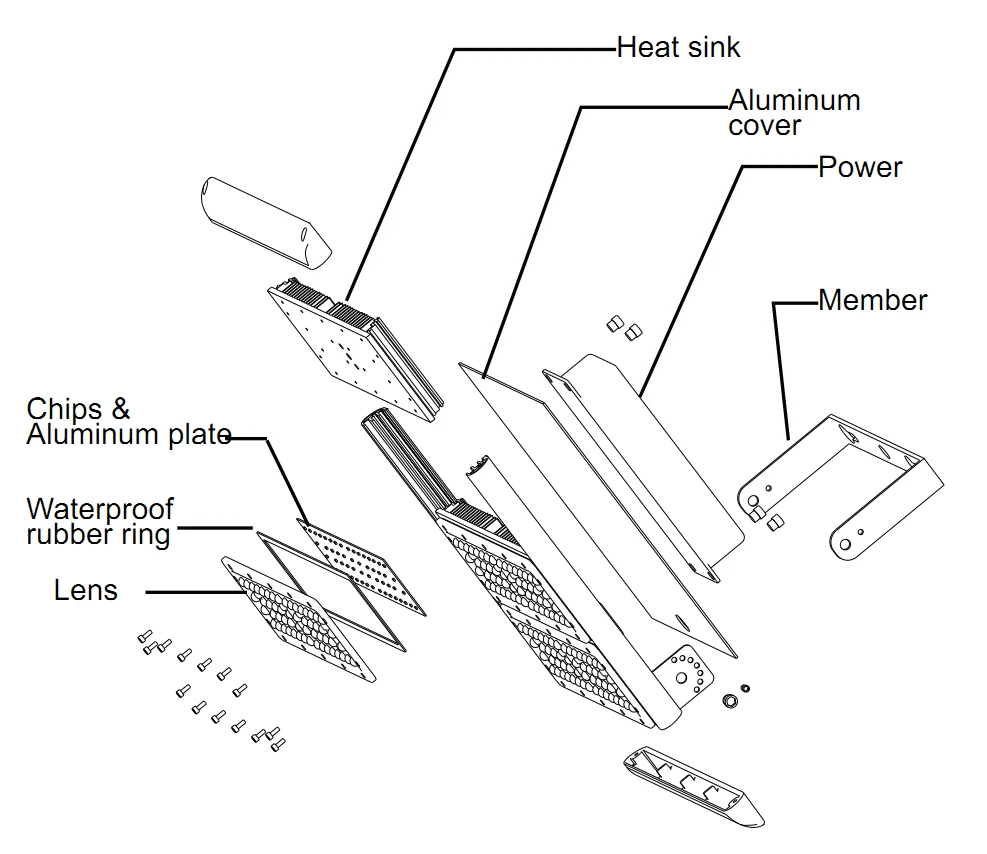 Heat sink

Aluminum cover

Power

Member

Chips & Aluminum plate

Waterproof rubber ring

Lens