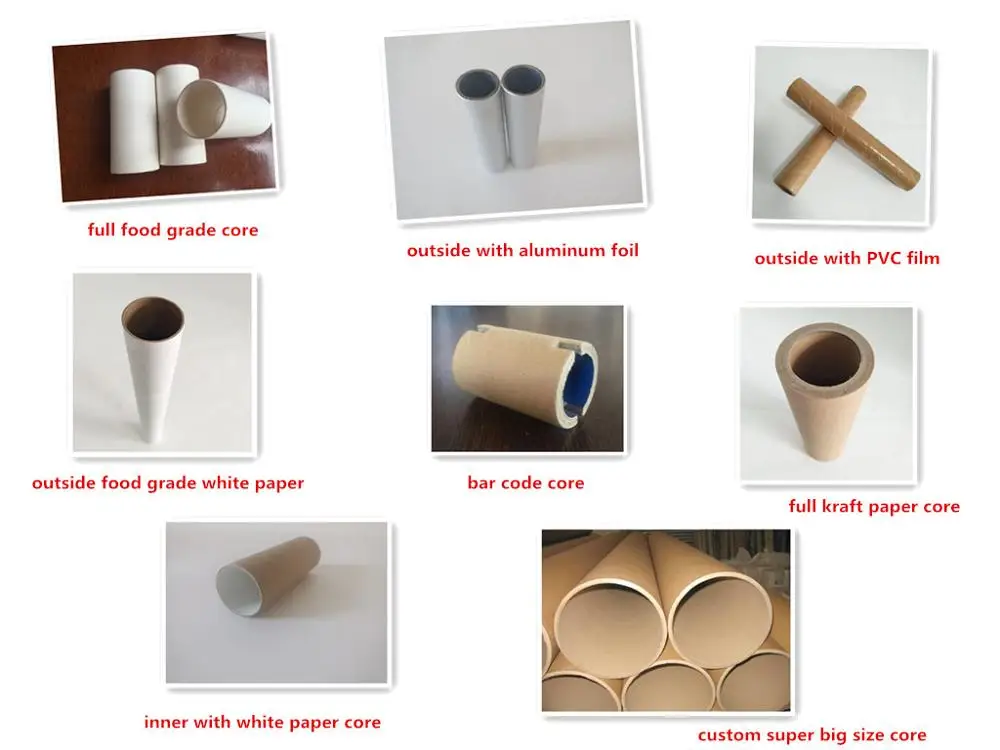 full food grade core

outside with aluminum foil

outside with PVC film

outside food grade white paper

bar code core

full kraft paper core

inner with white paper core

custom super big size core