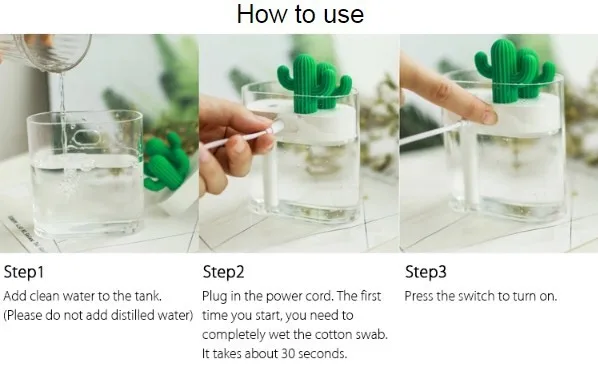 How to use

Step1
Add clean water to the tank.
(Please do not add distilled water)

Step2
Plug in the power cord. The first time you start, you need to completely wet the cotton swab. It takes about 30 seconds.

Step3
Press the switch to turn on.