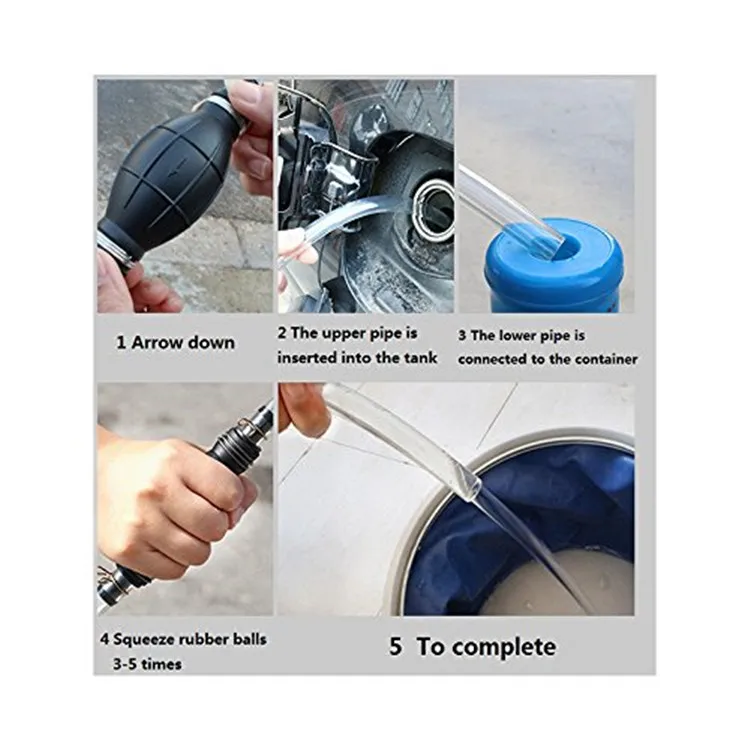 1 Arrow down

2 The upper pipe is inserted into the tank

3 The lower pipe is connected to the container

4 Squeeze rubber balls 3-5 times

5 To complete