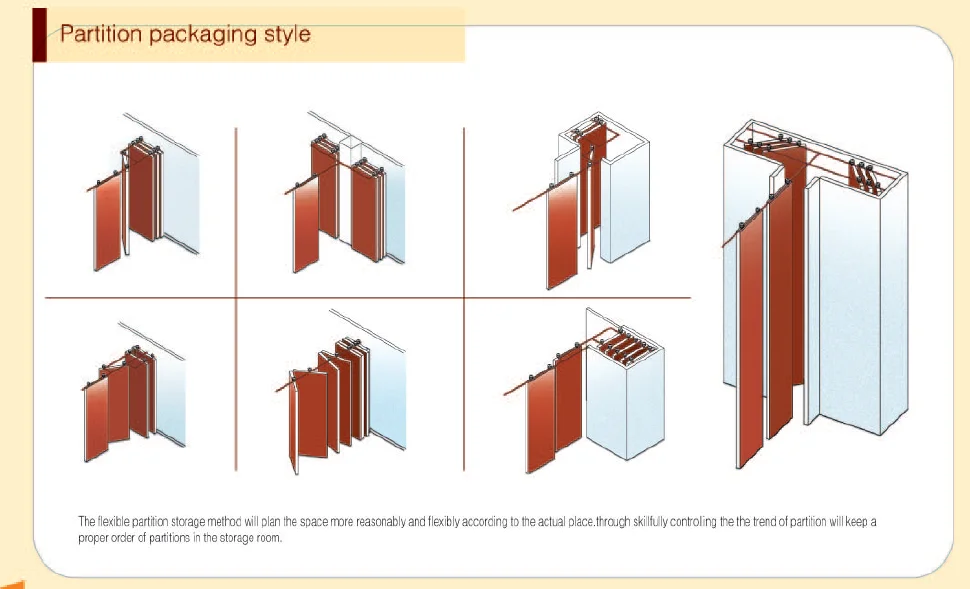 Partition packaging style

The flexible partition storage method will plan the space more reasonably and flexibly according to the actual place.through skillfully controling the the trend of partition will keep a proper order of partitions in the storage room.