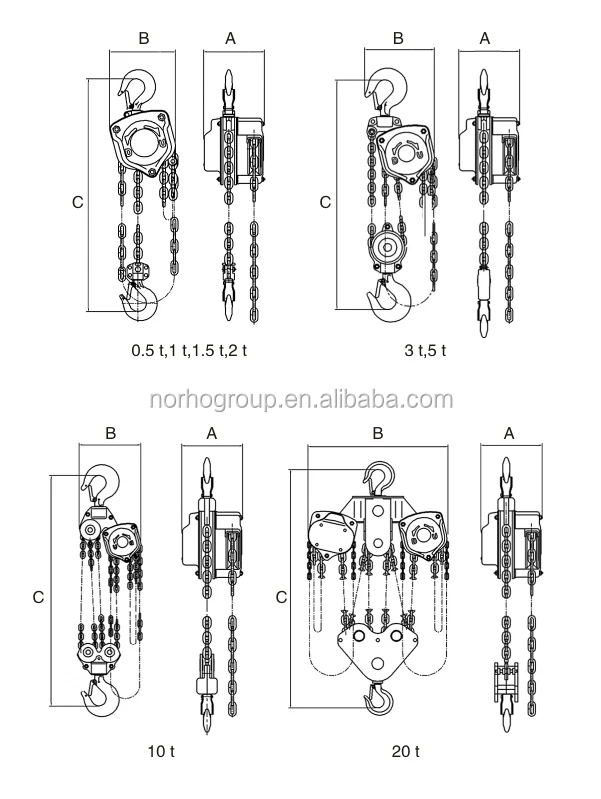 B A
C

0.5 t,1 t,1.5 t,2 t

B A
C

3 t,5 t

norhogroup.en.alibaba.com

B A
C

10 t

B A
C

20 t