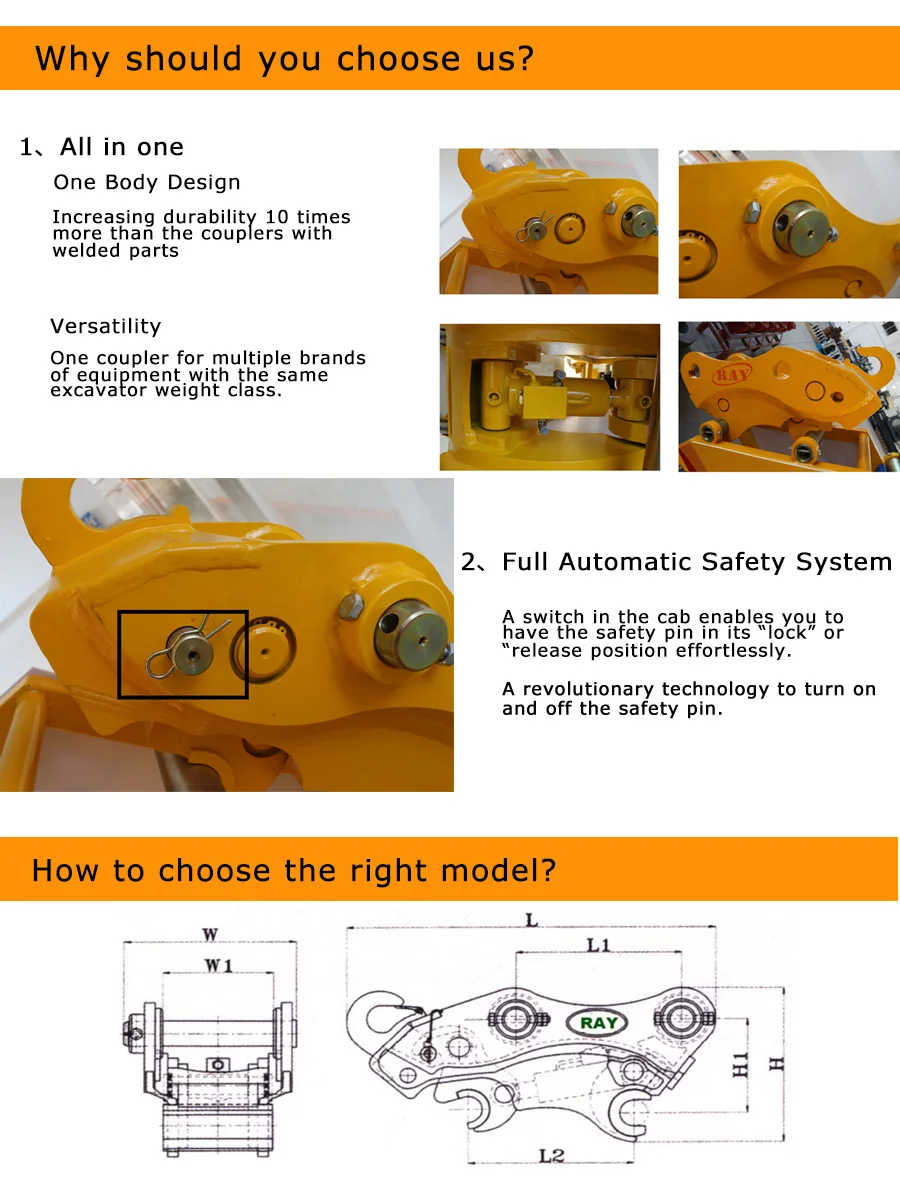 Why should you choose us?

1、All in one

One Body Design

Increasing durability 10 times more than the couplers with welded parts

Versatility

One coupler for multiple brands of equipment with the same excavator weight class.

RAY

2、Full Automatic Safety System

A switch in the cab enables you to have the safety pin in its “lock” or “release position effortlessly.

A revolutionary technology to turn on and off the safety pin.

How to choose the right model?

W

W1

L

L1

RAY

H1

H

L2