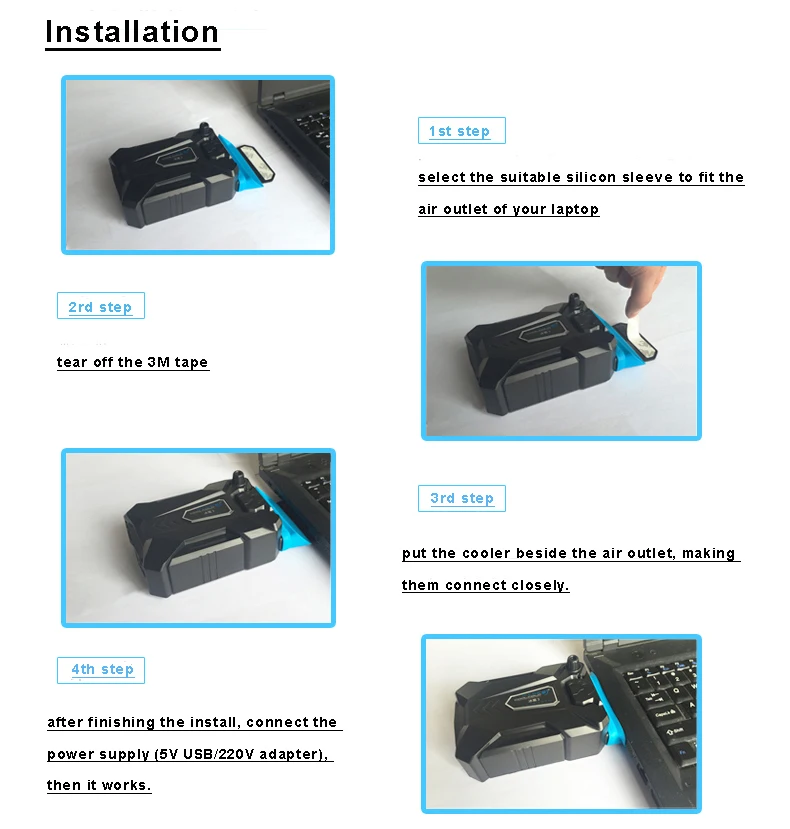 Installation

1st step

select the suitable silicon sleeve to fit the air outlet of your laptop

2rd step

tear off the 3M tape

3rd step

put the cooler beside the air outlet, making them connect closely.

4th step

after finishing the install, connect the power supply (5V USB/220V adapter), then it works.