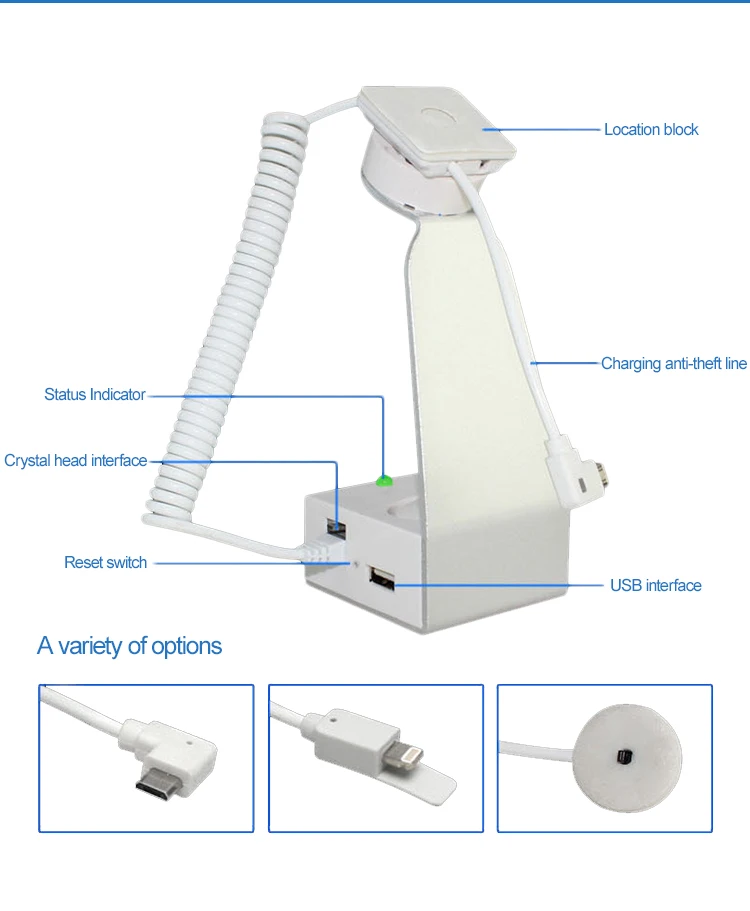 Location block

Charging anti-theft line

Status Indicator

Crystal head interface

Reset switch

USB interface

A variety of options