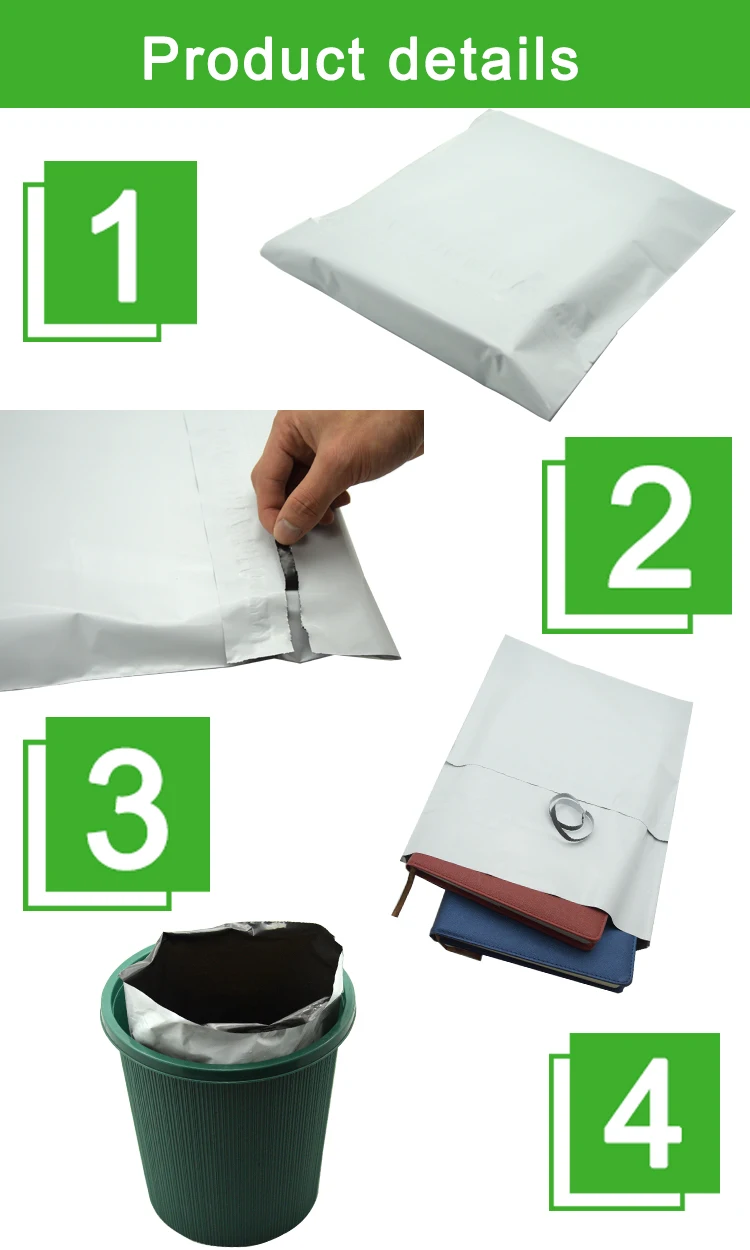 Product details

1

2

3

4