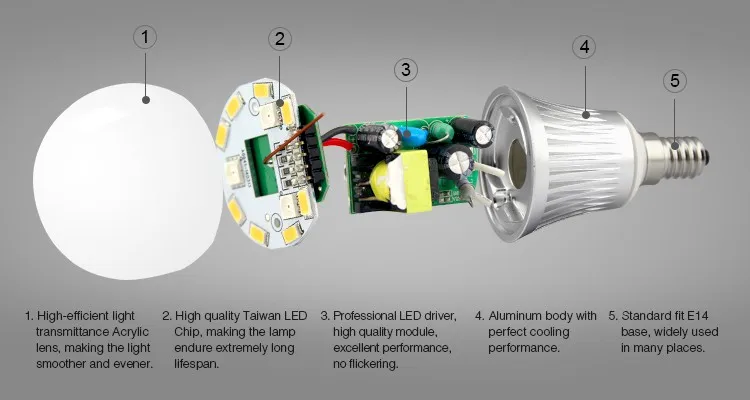 1

2

3

4

5

1. High-efficient light transmittance Acrylic lens, making the light smoother and evener.

2. High quality Taiwan LED Chip, making the lamp endure extremely long lifespan.

3. Professional LED driver, high quality module, excellent performance, no flickering.

4. Aluminum body with perfect cooling performance.

5. Standard fit E14 base, widely used in many places.