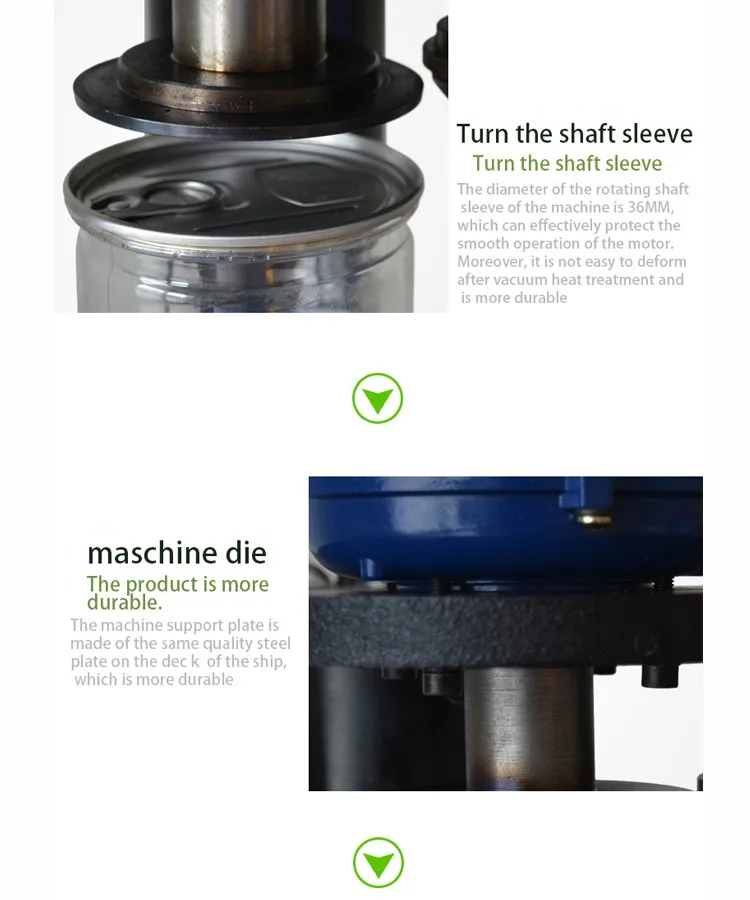 Turn the shaft sleeve

Turn the shaft sleeve

The diameter of the rotating shaft sleeve of the machine is 36MM, which can effectively protect the smooth operation of the motor. Moreover, it is not easy to deform after vacuum heat treatment and is more durable

maschine die

The product is more durable.

The machine support plate is made of the same quality steel plate on the dec k of the ship, which is more durable