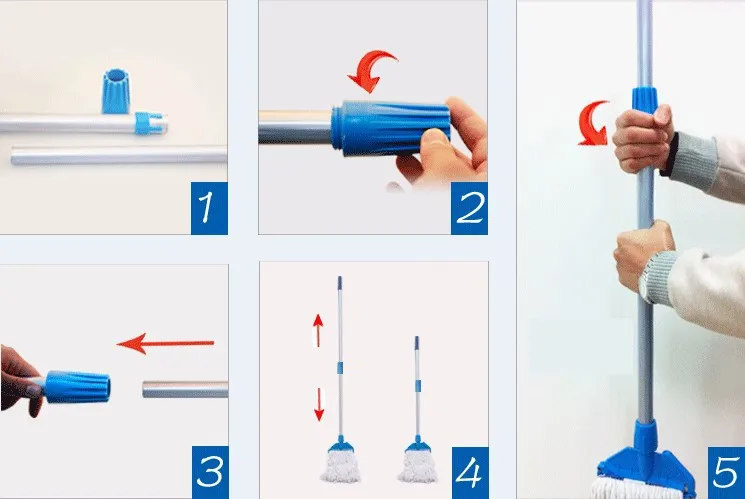 1

2

3

4

5