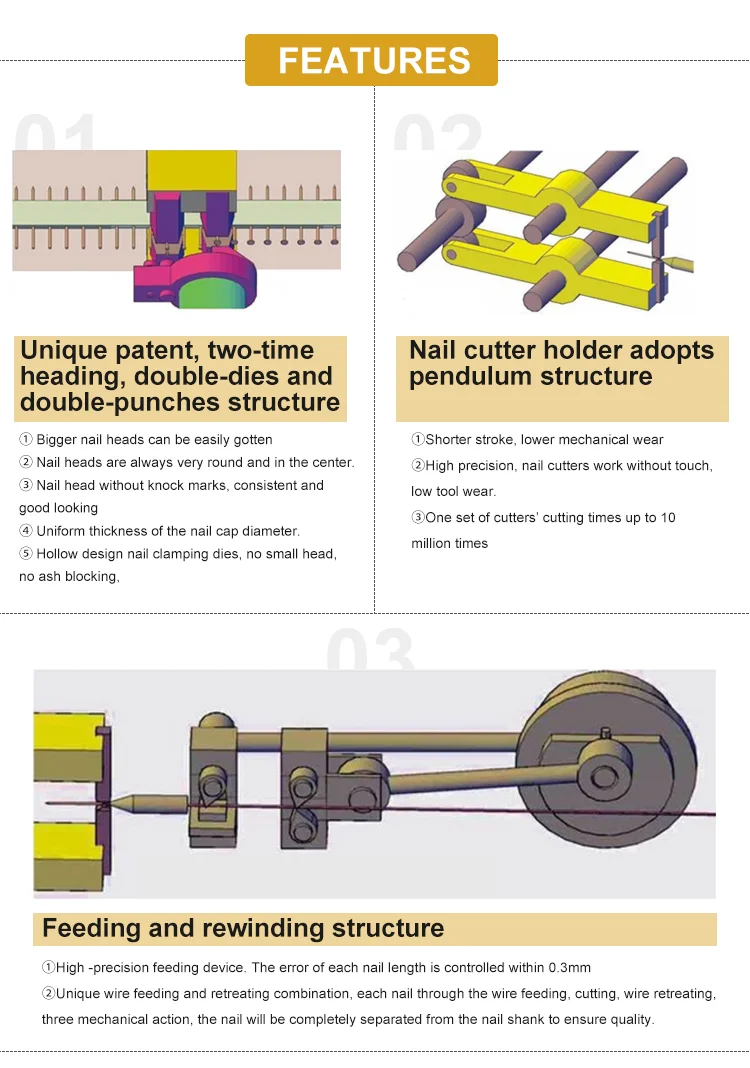 FEATURES

01

Unique patent, two-time heading, double-dies and double-punches structure

① Bigger nail heads can be easily gotten
② Nail heads are always very round and in the center.
③ Nail head without knock marks, consistent and good looking
④ Uniform thickness of the nail cap diameter.
⑤ Hollow design nail clamping dies, no small head, no ash blocking,

02

Nail cutter holder adopts pendulum structure

①Shorter stroke, lower mechanical wear
②High precision, nail cutters work without touch, low tool wear.
③One set of cutters' cutting times up to 10 million times

03

Feeding and rewinding structure

①High -precision feeding device. The error of each nail length is controlled within 0.3mm
②Unique wire feeding and retreating combination, each nail through the wire feeding, cutting, wire retreating, three mechanical action, the nail will be completely separated from the nail shank to ensure quality.