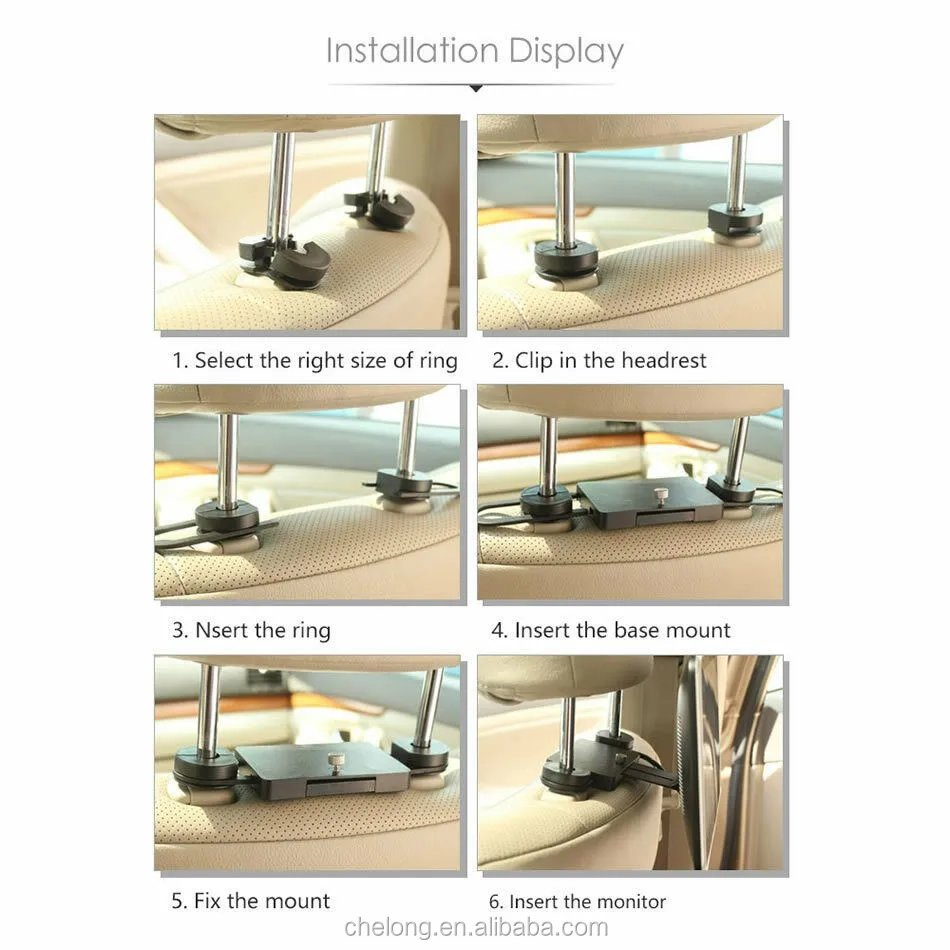 Installation Display

1. Select the right size of ring

2. Clip in the headrest

3. Nsert the ring

4. Insert the base mount

5. Fix the mount

6. Insert the monitor

chelong.en.alibaba.com