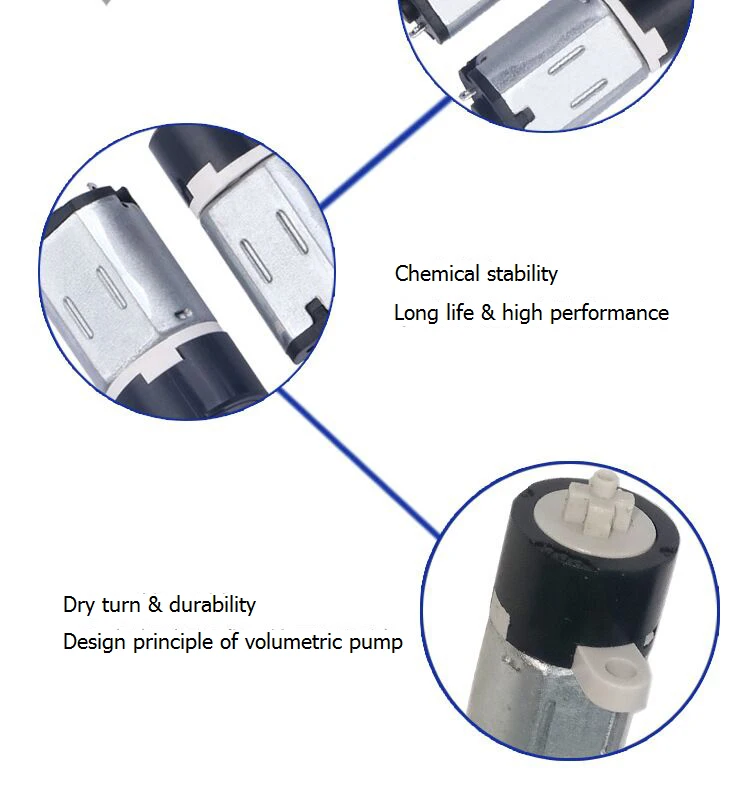 Chemical stability
Long life & high performance

Dry turn & durability
Design principle of volumetric pump