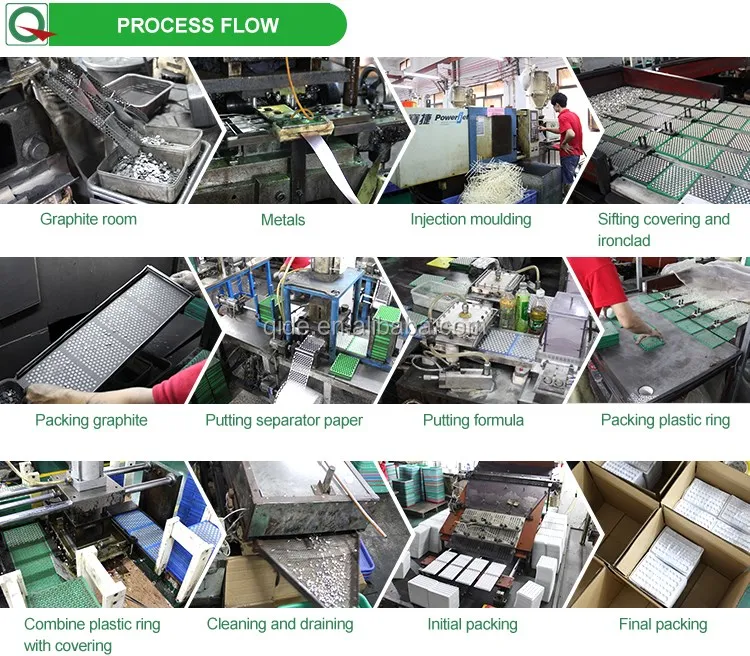 PROCESS FLOW

PowerJet

Graphite room

Metals

Injection moulding

Sifting covering and ironclad

qide.en.alibaba.com

Packing graphite

Putting separator paper

Putting formula

Packing plastic ring

Combine plastic ring with covering

Cleaning and draining

Initial packing

Final packing