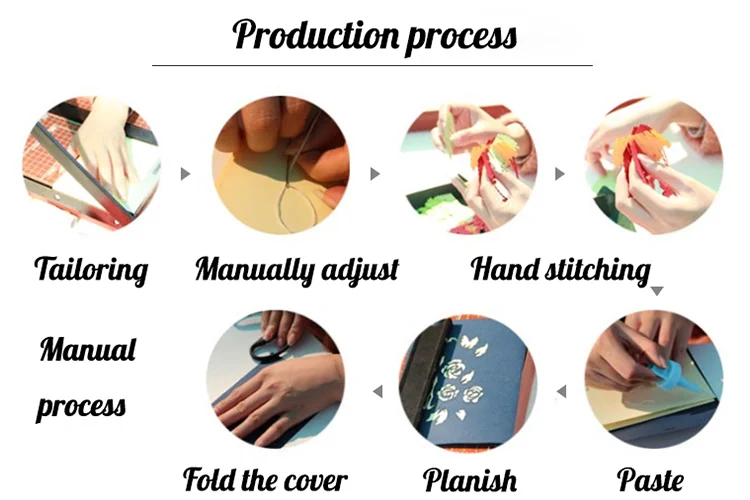 Production process

Tailoring

Manually adjust

Hand stitching

Manual process

Fold the cover

Planish

Paste