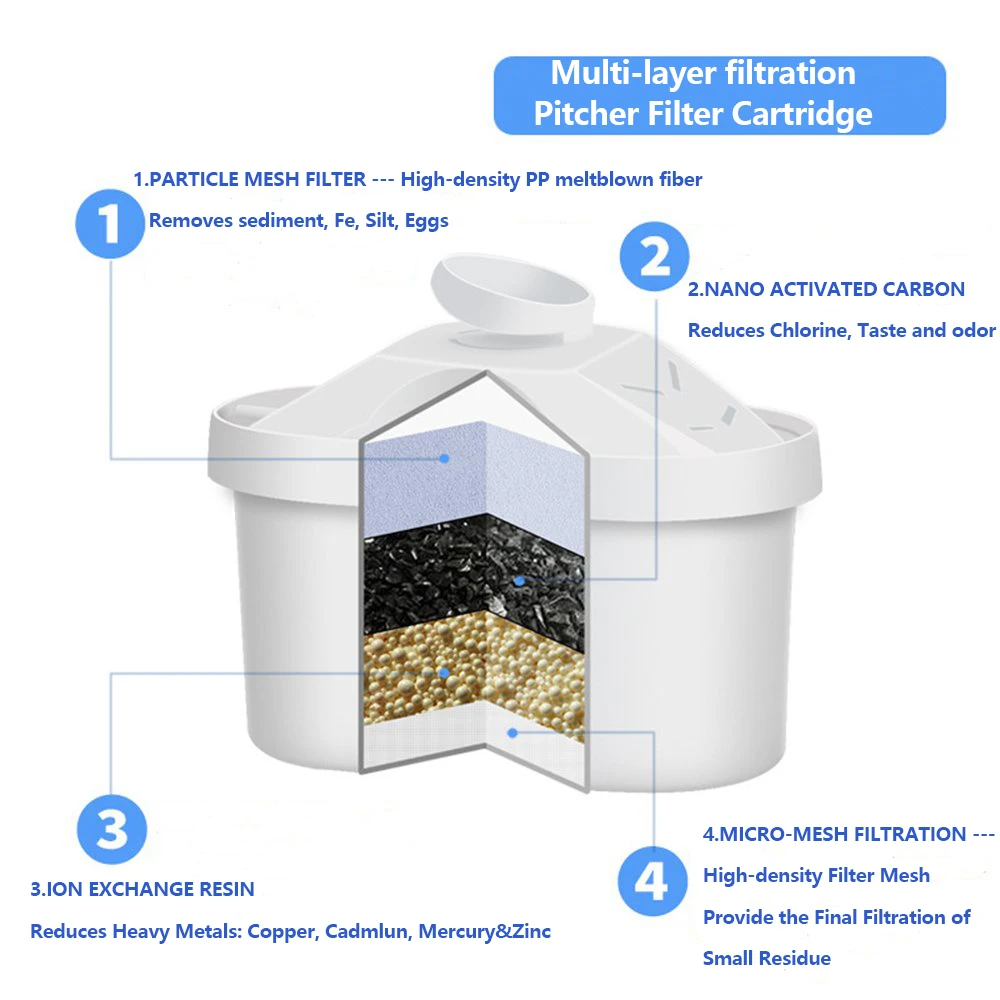 Multi-layer filtration
Pitcher Filter Cartridge

1

1.PARTICLE MESH FILTER --- High-density PP meltblown fiber

Removes sediment, Fe, Silt, Eggs

2

2.NANO ACTIVATED CARBON

Reduces Chlorine, Taste and odor

3

3.ION EXCHANGE RESIN

Reduces Heavy Metals: Copper, Cadmlun, Mercury&Zinc

4

4.MICRO-MESH FILTRATION ---

High-density Filter Mesh

Provide the Final Filtration of Small Residue