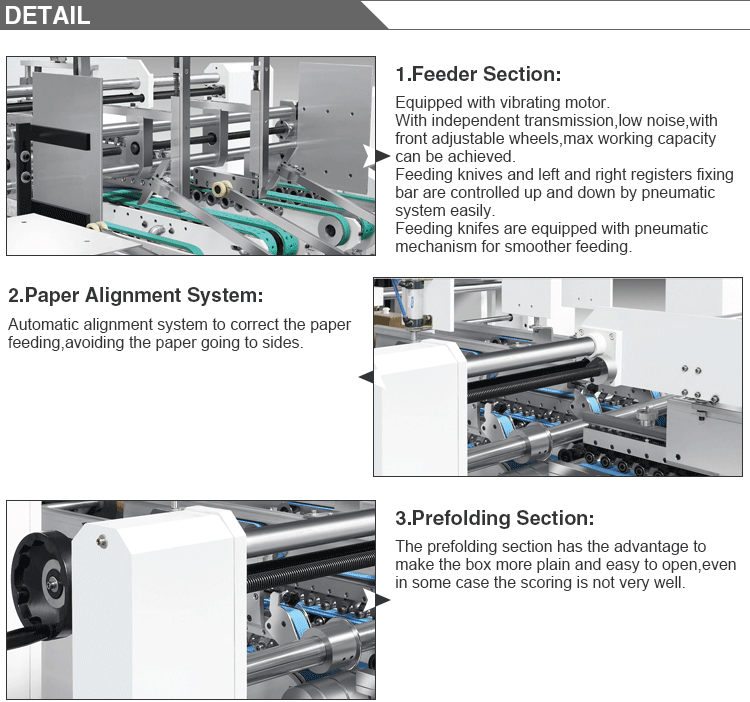 DETAIL

1.Feeder Section:

Equipped with vibrating motor.
With independent transmission,low noise,with front adjustable wheels,max working capacity can be achieved.
Feeding knives and left and right registers fixing bar are controlled up and down by pneumatic system easily.
Feeding knifes are equipped with pneumatic mechanism for smoother feeding.

2.Paper Alignment System:

Automatic alignment system to correct the paper feeding,avoiding the paper going to sides.

3.Prefolding Section:

The prefolding section has the advantage to make the box more plain and easy to open,even in some case the scoring is not very well.