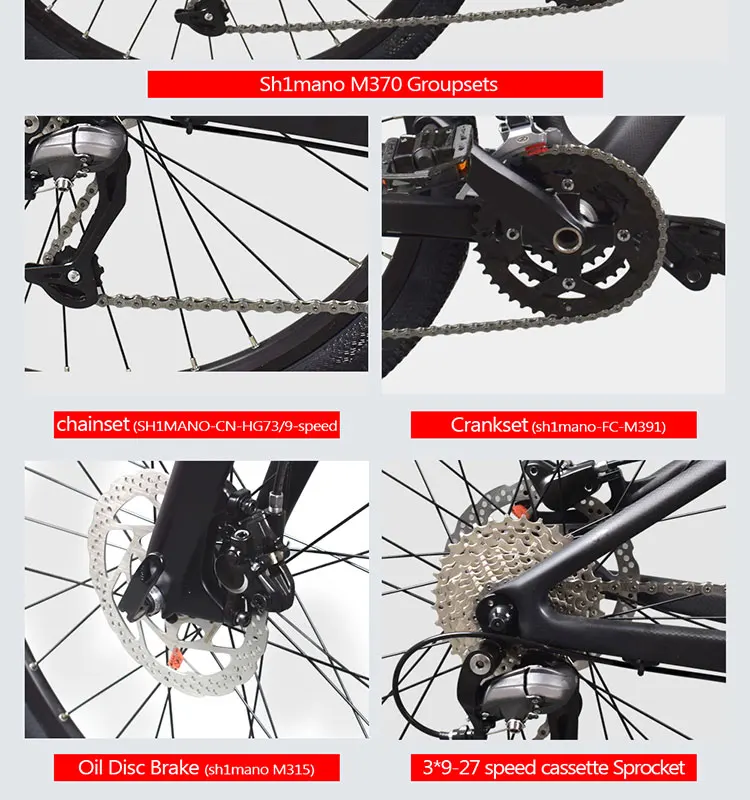 Sh1mano M370 Groupsets

chainset (SH1MANO-CN-HG73/9-speed

Crankset (sh1mano-FC-M391)

Oil Disc Brake (sh1mano M315)

3*9-27 speed cassette Sprocket