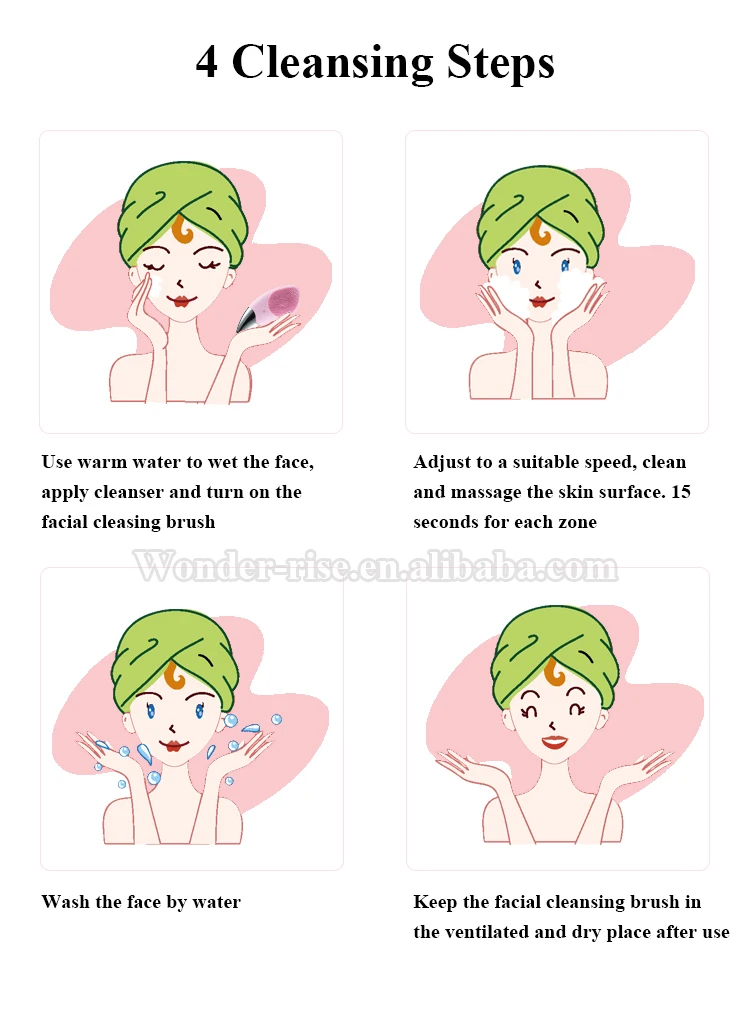 4 Cleansing Steps

Use warm water to wet the face, apply cleanser and turn on the facial cleasing brush

Adjust to a suitable speed, clean and massage the skin surface. 15 seconds for each zone

Wonder-rise.en.alibaba.com

Wash the face by water

Keep the facial cleansing brush in the ventilated and dry place after use