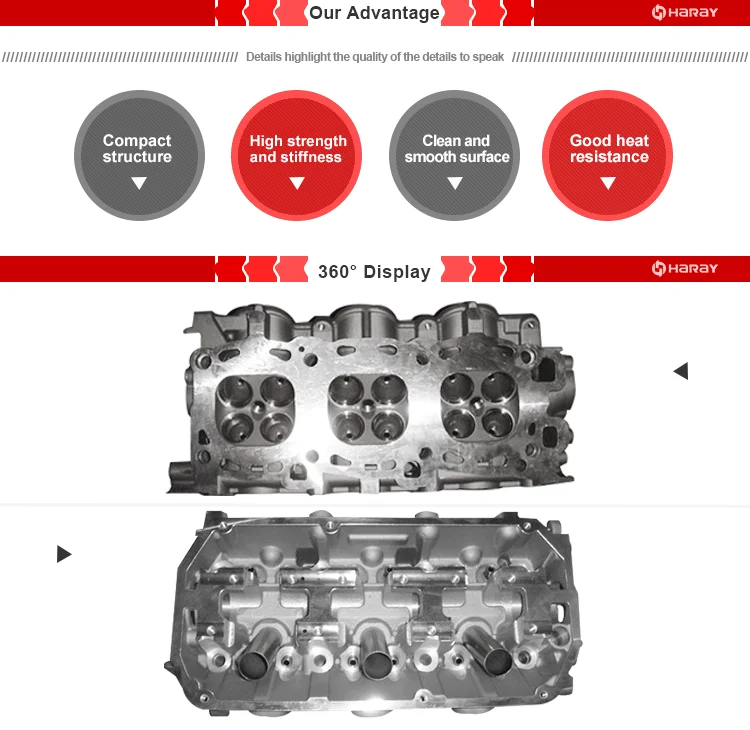 Our Advantage

HARAY

Details highlight the quality of the details to speak

Compact structure

High strength and stiffness

Clean and smooth surface

Good heat resistance

360° Display

HARAY