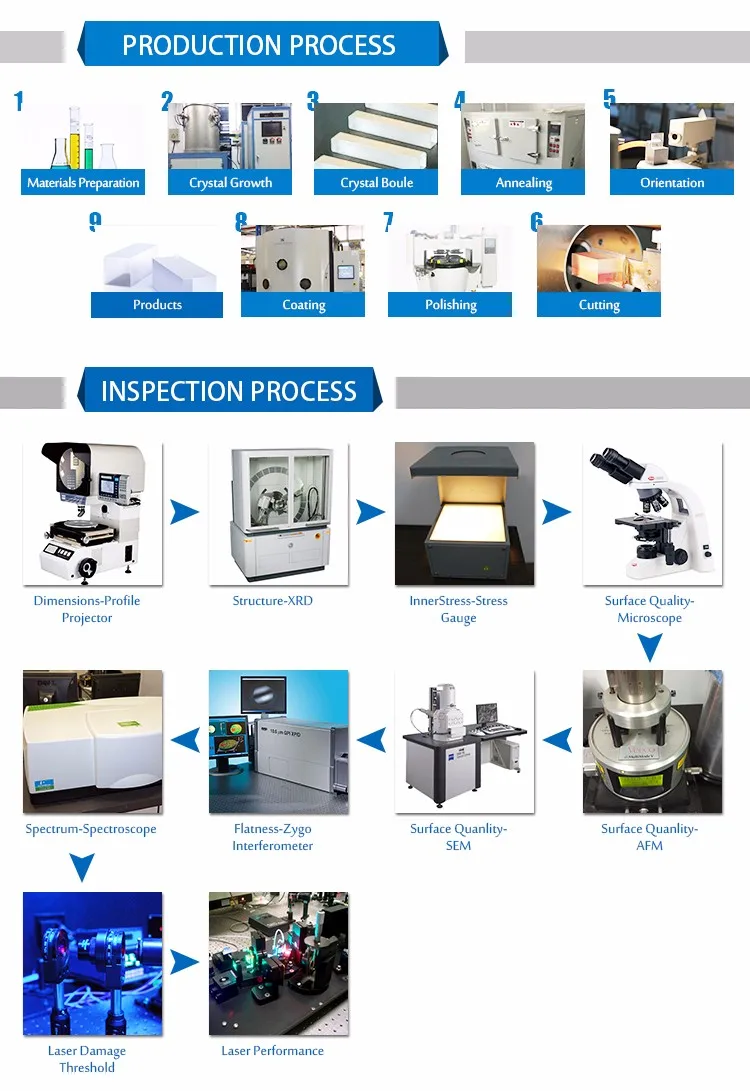 PRODUCTION PROCESS

1 Materials Preparation
2 Crystal Growth
3 Crystal Boule
4 Annealing
5 Orientation
9 Products
8 Coating
7 Polishing
6 Cutting

INSPECTION PROCESS

Dimensions-Profile Projector

Structure-XRD

InnerStress-Stress Gauge

Surface Quality-Microscope

Spectrum-Spectroscope

Flatness-Zygo Interferometer

Surface Quanlity-SEM

Surface Quanlity-AFM

Laser Damage Threshold

Laser Performance