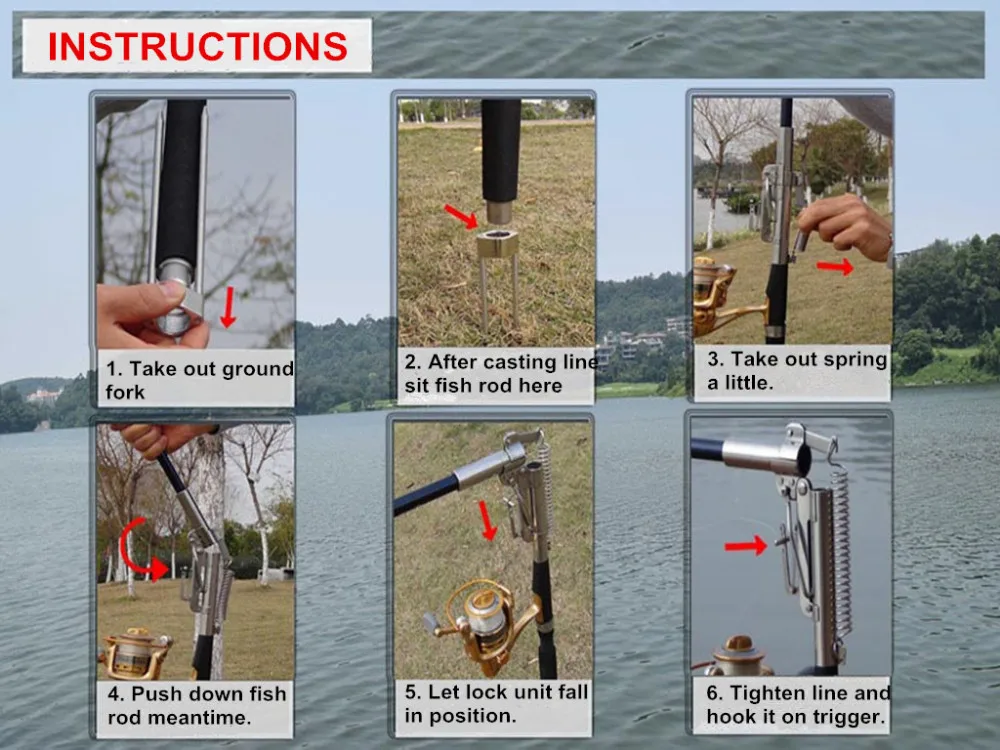 INSTRUCTIONS

1. Take out ground fork

2. After casting line sit fish rod here

3. Take out spring a little.

4. Push down fish rod meantime.

5. Let lock unit fall in position.

6. Tighten line and hook it on trigger.