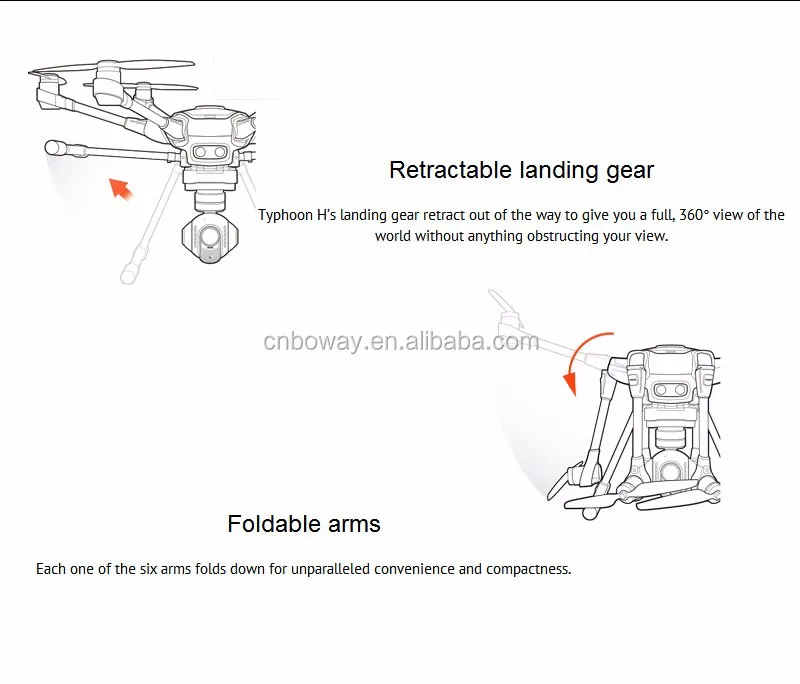 Retractable landing gear

Typhoon H's landing gear retract out of the way to give you a full, 360° view of the world without anything obstructing your view.

cnboway.en.alibaba.com

Foldable arms

Each one of the six arms folds down for unparalleled convenience and compactness.