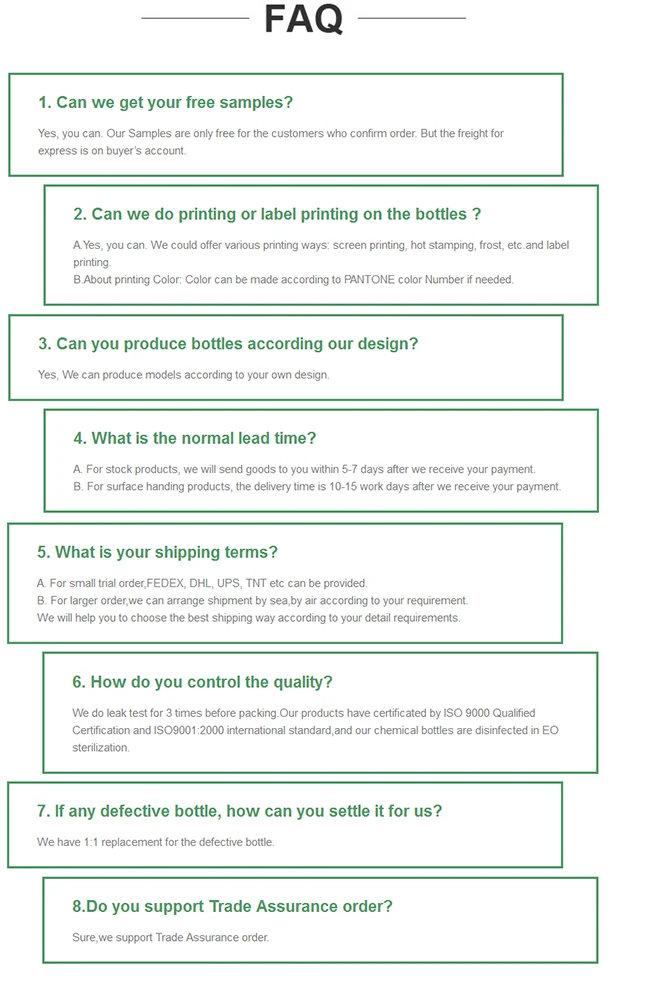 FAQ

1. Can we get your free samples?

Yes, you can. Our Samples are only free for the customers who confirm order. But the freight for express is on buyer's account.

2. Can we do printing or label printing on the bottles ?

A.Yes, you can. We could offer various printing ways: screen printing, hot stamping, frost, etc.and label printing.
B.About printing Color: Color can be made according to PANTONE color Number if needed.

3. Can you produce bottles according our design?

Yes, We can produce models according to your own design.

4. What is the normal lead time?

A. For stock products, we will send goods to you within 5-7 days after we receive your payment.
B. For surface handing products, the delivery time is 10-15 work days after we receive your payment.

5. What is your shipping terms?

A. For small trial order,FEDEX, DHL, UPS, TNT etc can be provided.
B. For larger order,we can arrange shipment by sea,by air according to your requirement.
We will help you to choose the best shipping way according to your detail requirements.

6. How do you control the quality?

We do leak test for 3 times before packing.Our products have certificated by ISO 9000 Qualified Certification and ISO9001:2000 international standard,and our chemical bottles are disinfected in EO sterilization.

7. If any defective bottle, how can you settle it for us?

We have 1:1 replacement for the defective bottle.

8.Do you support Trade Assurance order?

Sure,we support Trade Assurance order.