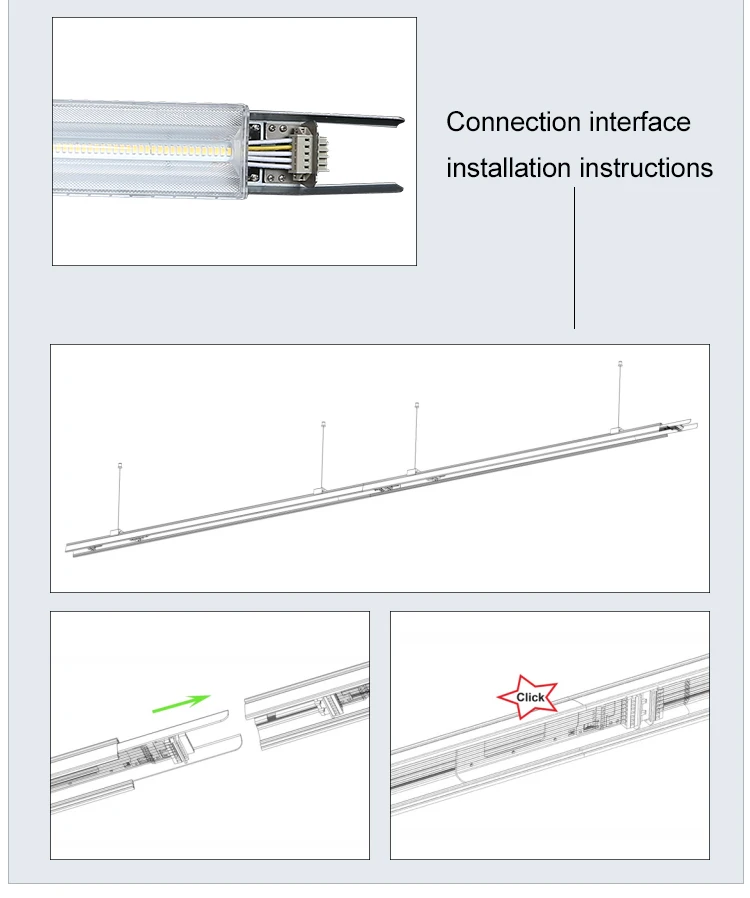 Connection interface installation instructions

Click