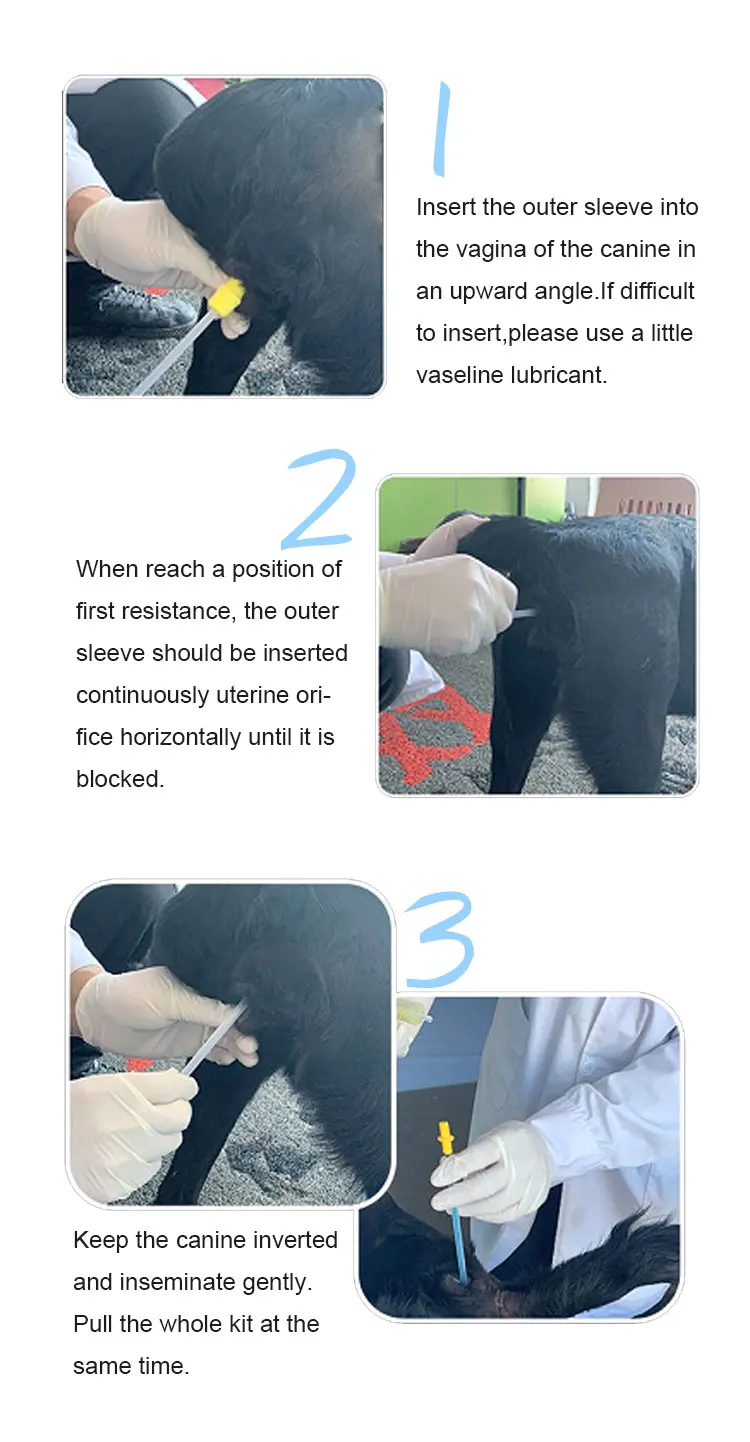 1

Insert the outer sleeve into the vagina of the canine in an upward angle.If difficult to insert,please use a little vaseline lubricant.

2

When reach a position of first resistance, the outer sleeve should be inserted continuously uterine orifice horizontally until it is blocked.

3

Keep the canine inverted and inseminate gently. Pull the whole kit at the same time.