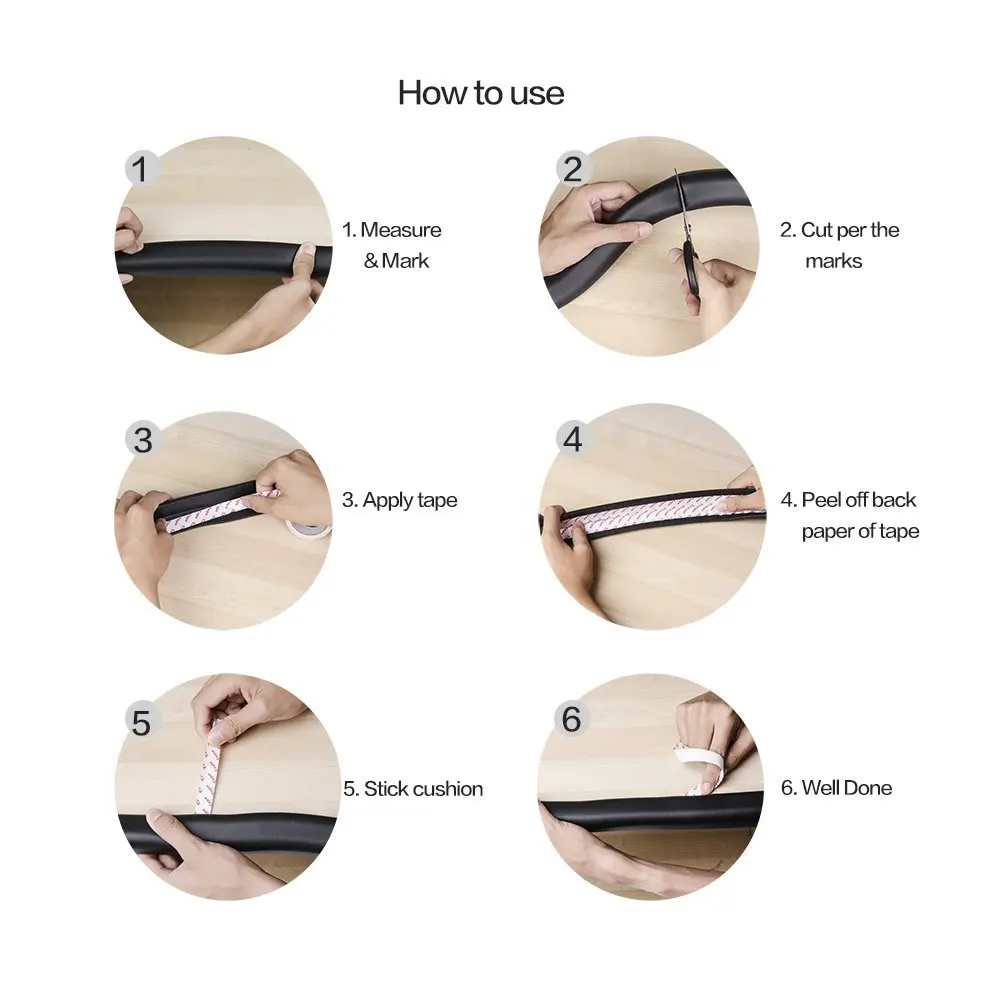 How to use

1

1. Measure & Mark

2

2. Cut per the marks

3

3. Apply tape

4

4. Peel off back paper of tape

5

5. Stick cushion

6

6. Well Done