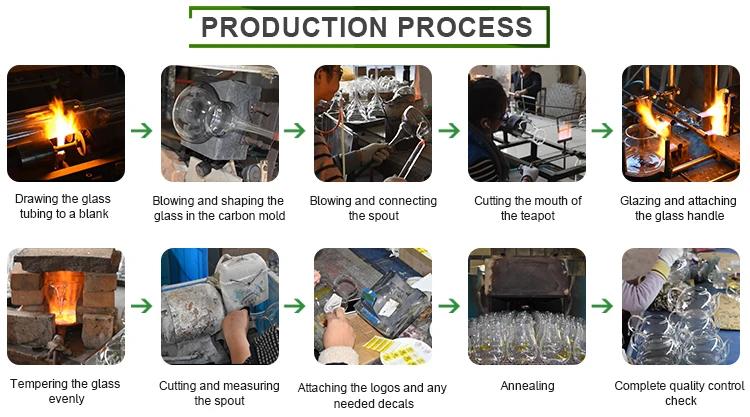 PRODUCTION PROCESS

Drawing the glass tubing to a blank

Blowing and shaping the glass in the carbon mold

Blowing and connecting the spout

Cutting the mouth of the teapot

Glazing and attaching the glass handle

Tempering the glass evenly

Cutting and measuring the spout

Attaching the logos and any needed decals

Annealing

Complete quality control check