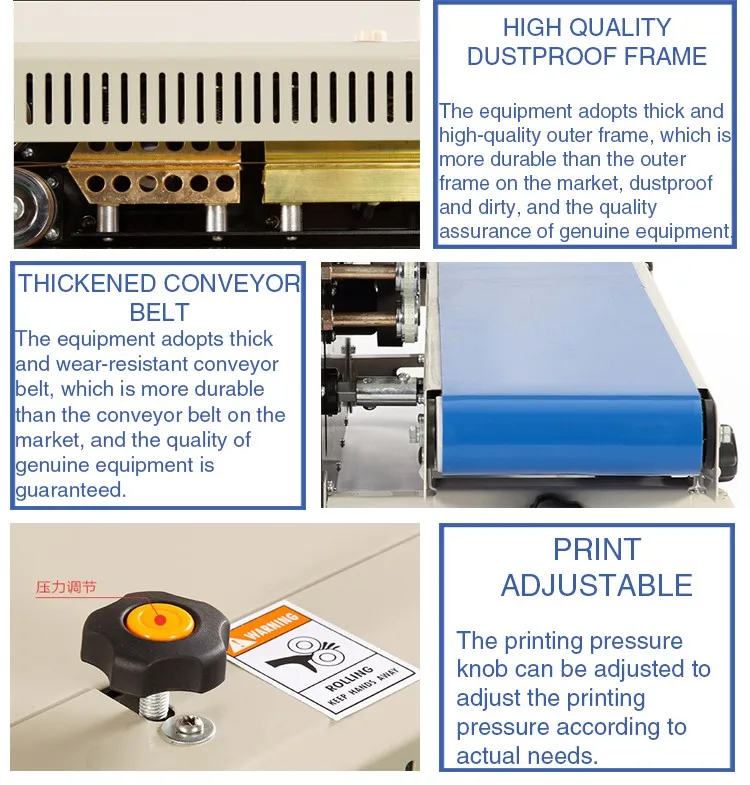 HIGH QUALITY DUSTPROOF FRAME

The equipment adopts thick and high-quality outer frame, which is more durable than the outer frame on the market, dustproof and dirty, and the quality assurance of genuine equipment.

THICKENED CONVEYOR BELT

The equipment adopts thick and wear-resistant conveyor belt, which is more durable than the conveyor belt on the market, and the quality of genuine equipment is guaranteed.

压力调节

WARNING

ROLLING KEEP HANDS AWAY

PRINT ADJUSTABLE

The printing pressure knob can be adjusted to adjust the printing pressure according to actual needs.