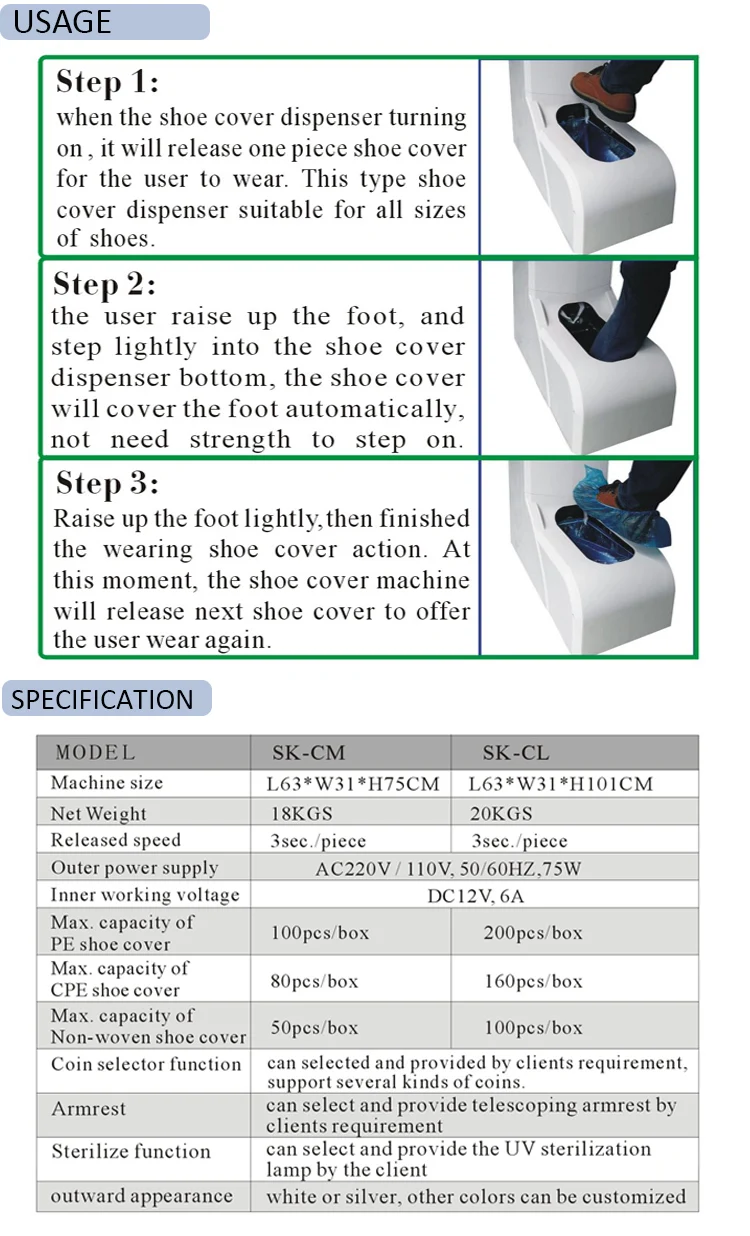 USAGE

Step 1:
when the shoe cover dispenser turning on , it will release one piece shoe cover for the user to wear. This type shoe cover dispenser suitable for all sizes of shoes.

Step 2:
the user raise up the foot, and step lightly into the shoe cover dispenser bottom, the shoe cover will cover the foot automatically, not need strength to step on.

Step 3:
Raise up the foot lightly,then finished the wearing shoe cover action. At this moment, the shoe cover machine will release next shoe cover to offer the user wear again.

SPECIFICATION

| MODEL | SK-CM | SK-CL |
|---|---|---|
| Machine size | L63*W31*H75CM | L63*W31*H101CM |
| Net Weight | 18KGS | 20KGS |
| Released speed | 3sec./piece | 3sec./piece |
| Outer power supply | AC220V / 110V, 50/60HZ,75W | |
| Inner working voltage | DC12V, 6A | |
| Max. capacity of PE shoe cover | 100pcs/box | 200pcs/box |
| Max. capacity of CPE shoe cover | 80pcs/box | 160pcs/box |
| Max. capacity of Non-woven shoe cover | 50pcs/box | 100pcs/box |
| Coin selector function | can selected and provided by clients requirement, support several kinds of coins. | |
| Armrest | can select and provide telescoping armrest by clients requirement | |
| Sterilize function | can select and provide the UV sterilization lamp by the client | |
| outward appearance | white or silver, other colors can be customized | |