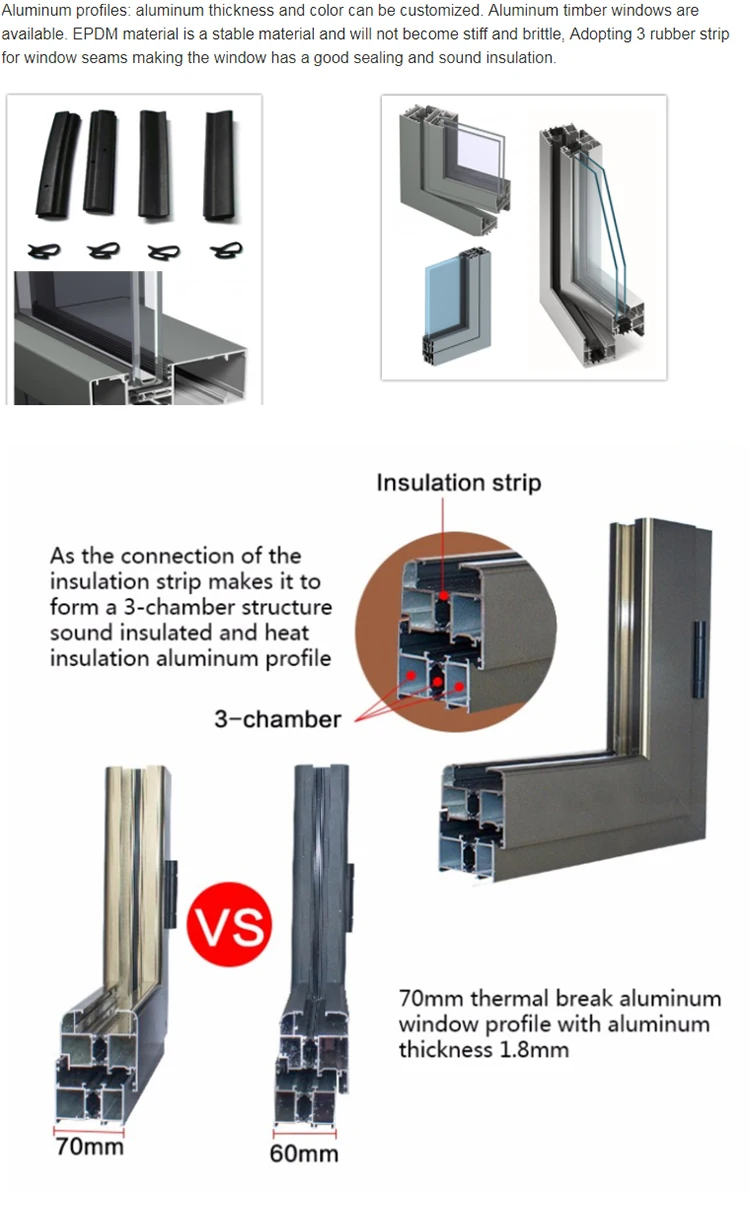 Aluminum profiles: aluminum thickness and color can be customized. Aluminum timber windows are available. EPDM material is a stable material and will not become stiff and brittle, Adopting 3 rubber strip for window seams making the window has a good sealing and sound insulation.

Insulation strip

As the connection of the insulation strip makes it to form a 3-chamber structure sound insulated and heat insulation aluminum profile

3-chamber

VS

70mm thermal break aluminum window profile with aluminum thickness 1.8mm

70mm

60mm