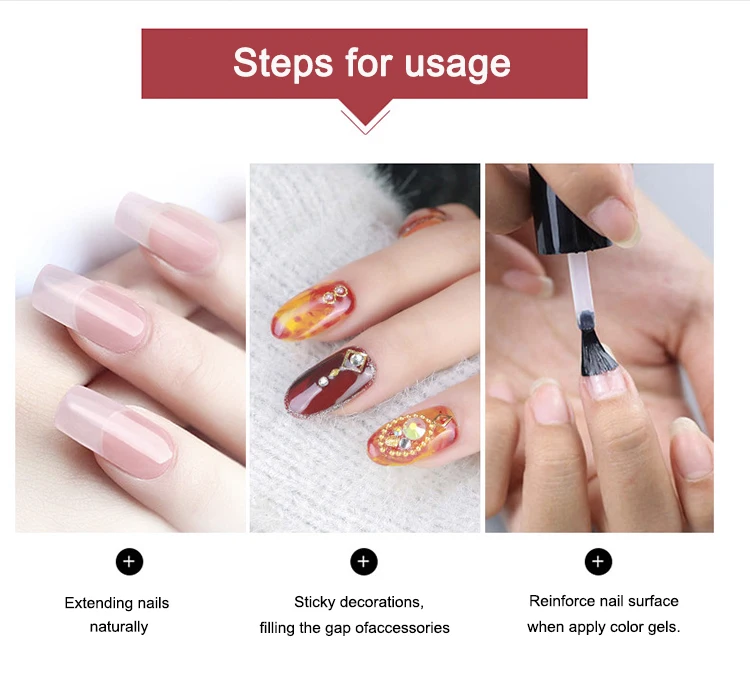 Steps for usage

+

Extending nails naturally

+

Sticky decorations, filling the gap ofaccessories

+

Reinforce nail surface when apply color gels.