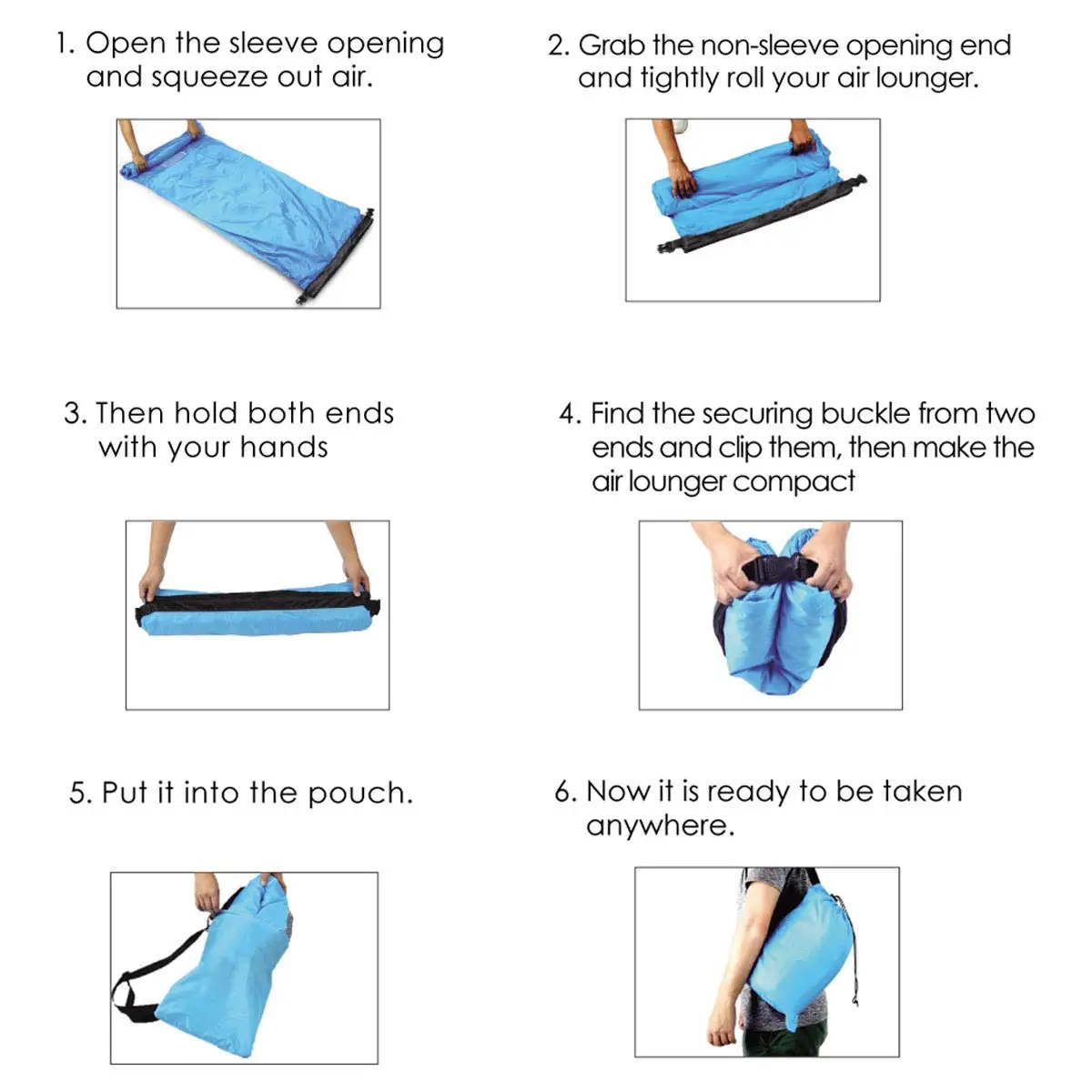 1. Open the sleeve opening and squeeze out air.

2. Grab the non-sleeve opening end and tightly roll your air lounger.

3. Then hold both ends with your hands

4. Find the securing buckle from two ends and clip them, then make the air lounger compact

5. Put it into the pouch.

6. Now it is ready to be taken anywhere.