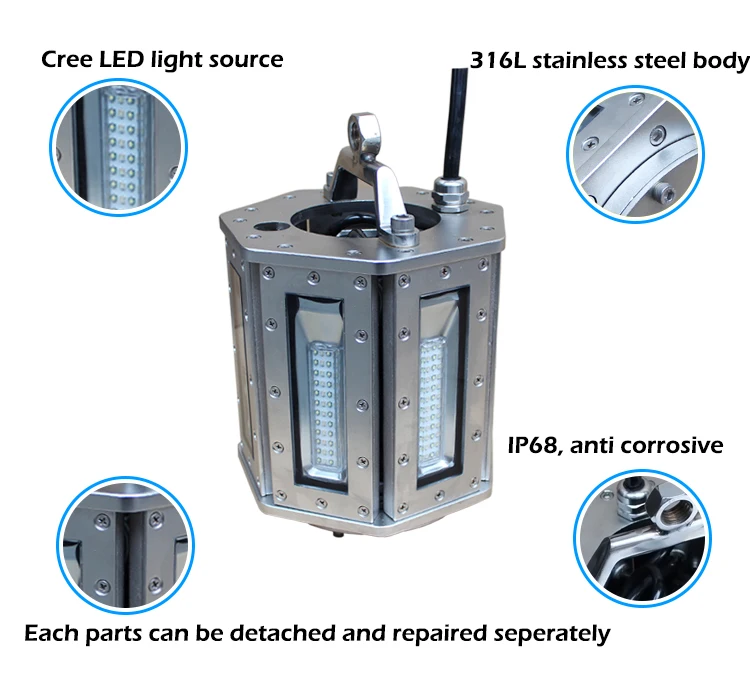 Cree LED light source

316L stainless steel body

IP68, anti corrosive

Each parts can be detached and repaired seperately