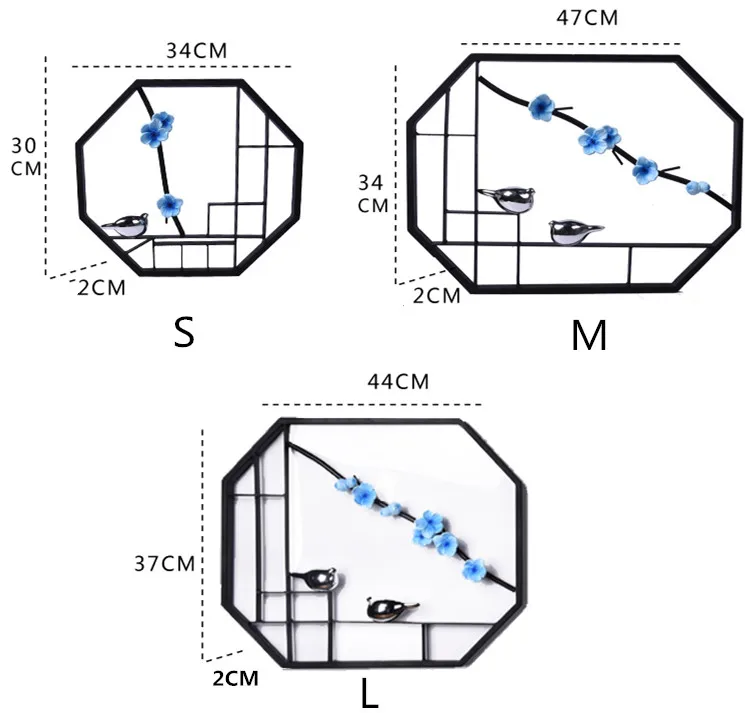 34CM
30 CM
2CM
S

47CM
34 CM
2CM
M

44CM
37CM
2CM
L