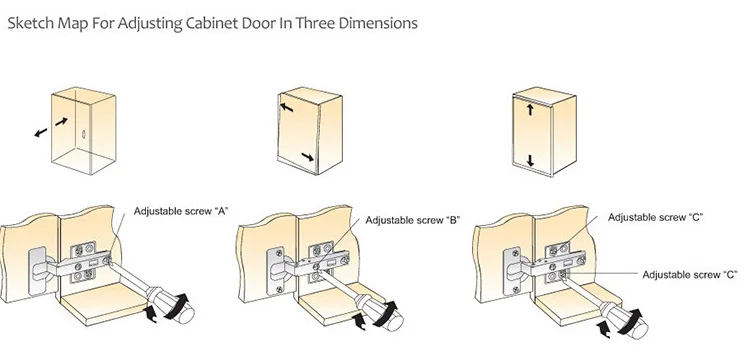 Sketch Map For Adjusting Cabinet Door In Three Dimensions

Adjustable screw "A"

Adjustable screw "B"

Adjustable screw "C"

Adjustable screw "C"